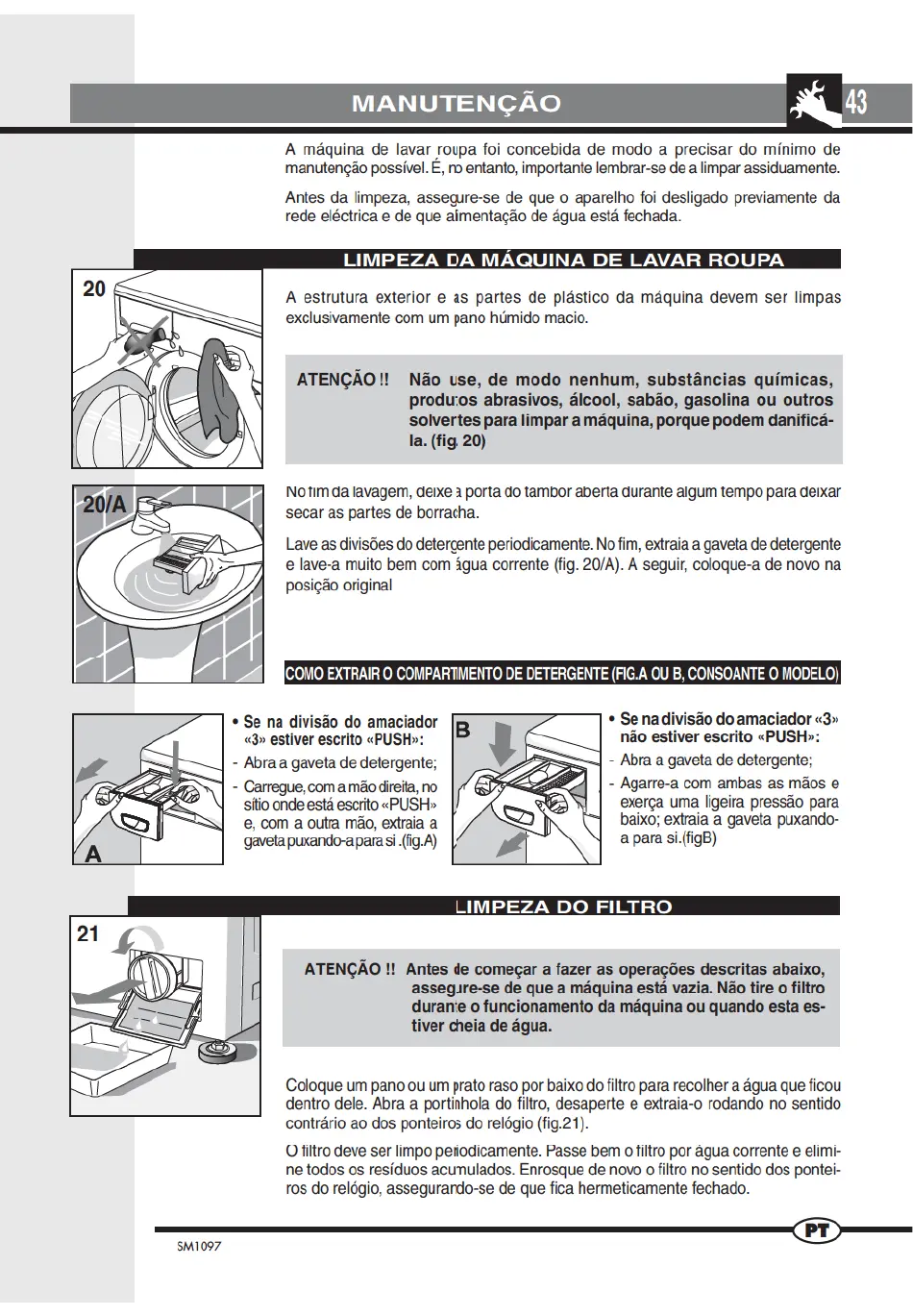 MANUTENÇÃO

43

A máquina de lavar roupa foi concebida de modo a precisar do mínimo de manutenção possível. É, no entanto, importante lembrar-se de a limpar assiduamente.

Antes da limpeza, assegure-se de que o aparelho foi desligado previamente da rede eléctrica e de que alimentação de água está fechada.

LIMPEZA DA MÁQUINA DE LAVAR ROUPA

20

A estrutura exterior e as partes de plástico da máquina devem ser limpas exclusivamente com um pano húmido macio.

ATENÇÃO !! Não use, de modo nenhum, substâncias químicas, produtos abrasivos, álcool, sabão, gasolina ou outros solventes para limpar a máquina, porque podem danificá-la. (fig. 20)

20/A

No fim da lavagem, deixe a porta do tambor aberta durante algum tempo para deixar secar as partes de borracha.

Lave as divisões do detergente periodicamente. No fim, extraia a gaveta de detergente e lave-a muito bem com água corrente (fig. 20/A). A seguir, coloque-a de novo na posição original

COMO EXTRAIR O COMPARTIMENTO DE DETERGENTE (FIG.A OU B, CONSOANTE O MODELO)

A

• Se na divisão do amaciador «3» estiver escrito «PUSH»:
- Abra a gaveta de detergente;
- Carregue, com a mão direita, no sitio onde está escrito «PUSH» e, com a outra mão, extraia a gaveta puxando-a para si .(fig.A)

B

• Se na divisão do amaciador «3» não estiver escrito «PUSH»:
- Abra a gaveta de detergente;
- Agarre-a com ambas as mãos e exerça uma ligeira pressão para baixo; extraia a gaveta puxando-a para si.(figB)

LIMPEZA DO FILTRO

21

ATENÇÃO !! Antes de começar a fazer as operações descritas abaixo, assegure-se de que a máquina está vazia. Não tire o filtro durante o funcionamento da máquina ou quando esta estiver cheia de água.

Coloque um pano ou um prato raso por baixo do filtro para recolher a água que ficou dentro dele. Abra a portinhola do filtro, desaperte e extraia-o rodando no sentido contrário ao dos ponteiros do relógio (fig.21).

O filtro deve ser limpo periodicamente. Passe bem o filtro por água corrente e elimine todos os resíduos acumulados. Enrosque de novo o filtro no sentido dos ponteiros do relógio, assegurando-se de que fica hermeticamente fechado.

PT

SM1097