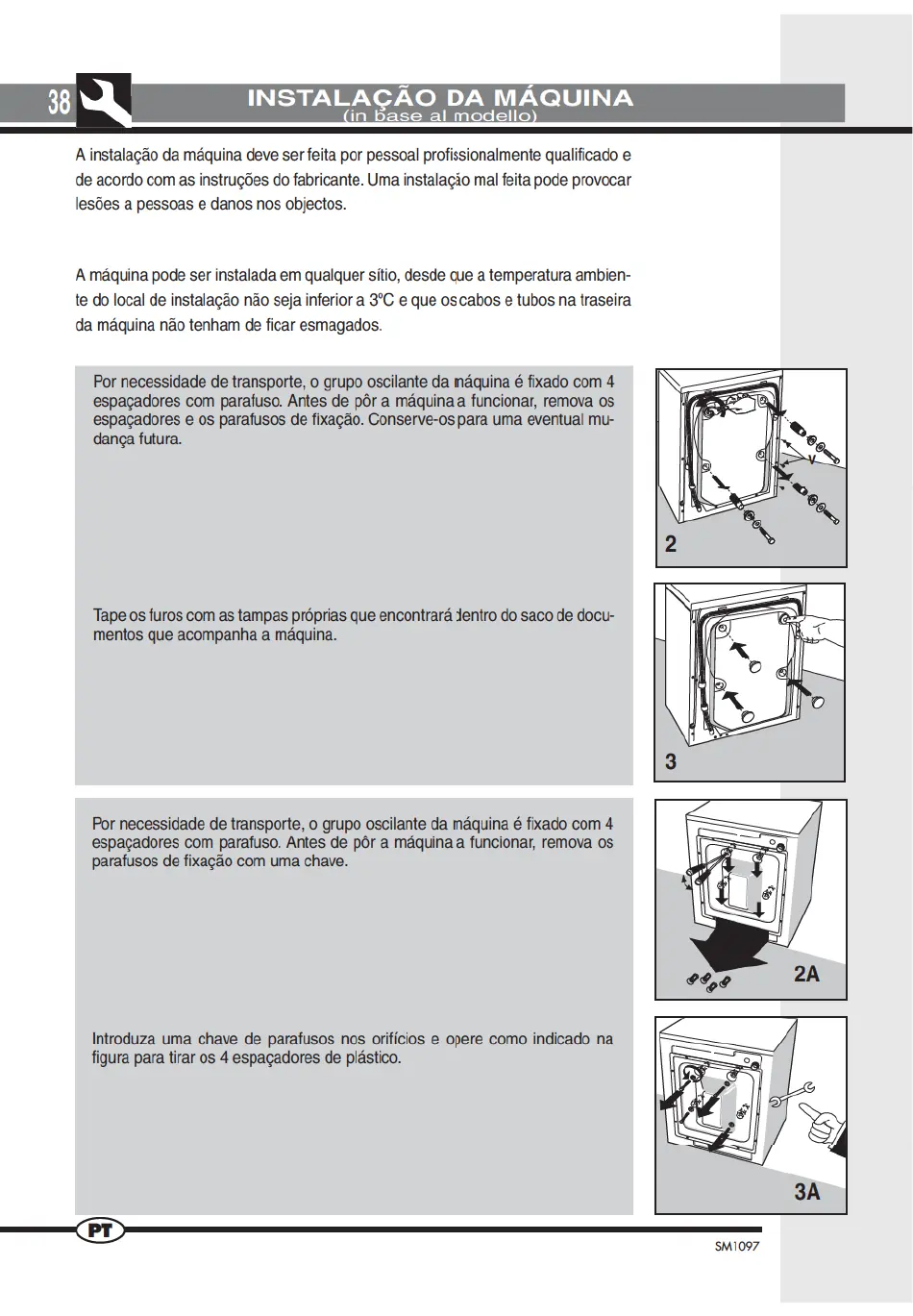 38

INSTALAÇÃO DA MÁQUINA
(in base al modello)

A instalação da máquina deve ser feita por pessoal profissionalmente qualificado e de acordo com as instruções do fabricante. Uma instalação mal feita pode provocar lesões a pessoas e danos nos objectos.

A máquina pode ser instalada em qualquer sítio, desde que a temperatura ambiente do local de instalação não seja inferior a 3ºC e que os cabos e tubos na traseira da máquina não tenham de ficar esmagados.

Por necessidade de transporte, o grupo oscilante da máquina é fixado com 4 espaçadores com parafuso. Antes de pôr a máquina a funcionar, remova os espaçadores e os parafusos de fixação. Conserve-os para uma eventual mudança futura.

V

2

Tape os furos com as tampas próprias que encontrará dentro do saco de documentos que acompanha a máquina.

3

Por necessidade de transporte, o grupo oscilante da máquina é fixado com 4 espaçadores com parafuso. Antes de pôr a máquina a funcionar, remova os parafusos de fixação com uma chave.

2A

Introduza uma chave de parafusos nos orifícios e opere como indicado na figura para tirar os 4 espaçadores de plástico.

3A

PT

SM1097