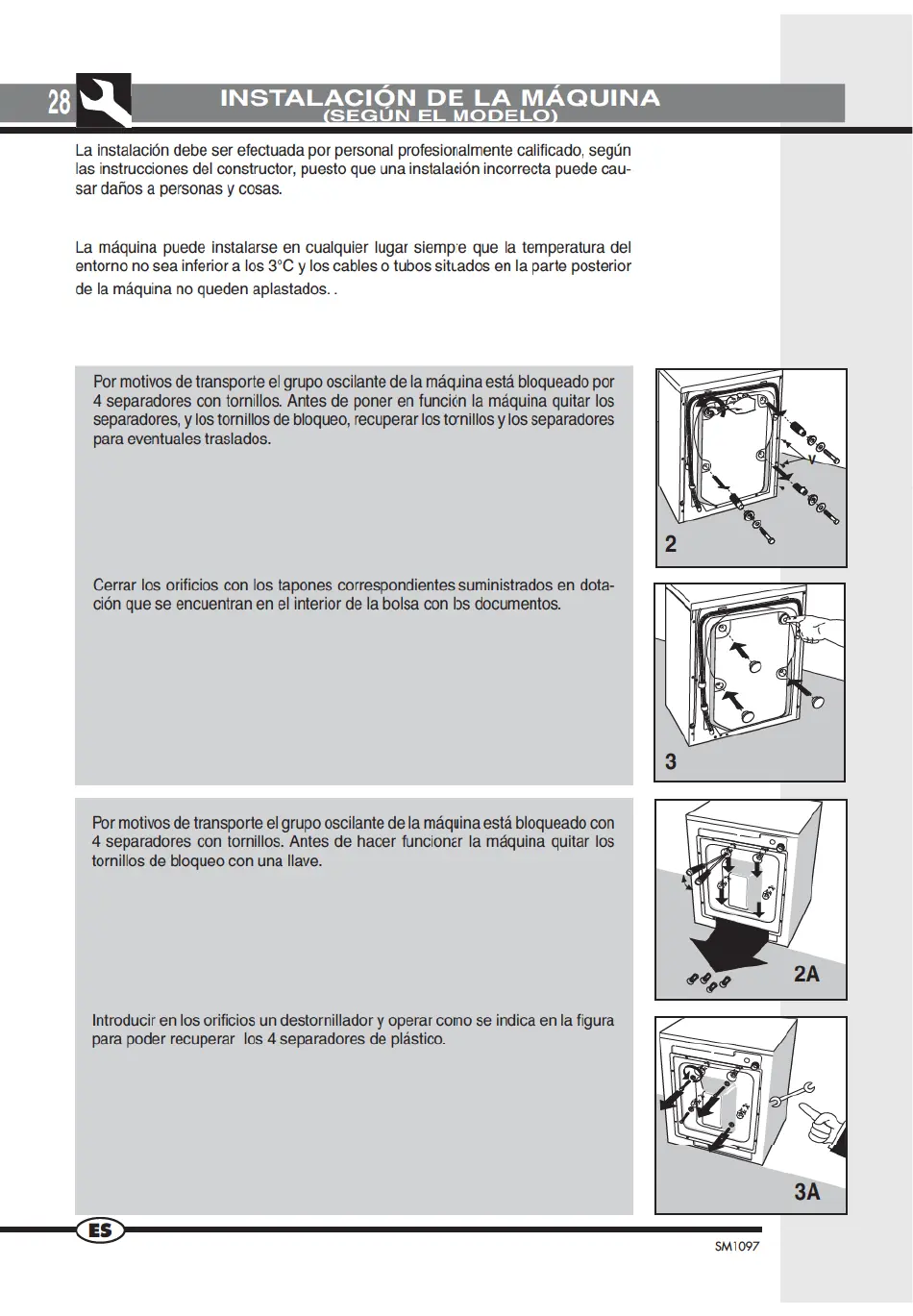 28

INSTALACIÓN DE LA MÁQUINA
(SEGÚN EL MODELO)

La instalación debe ser efectuada por personal profesionalmente calificado, según las instrucciones del constructor, puesto que una instalación incorrecta puede causar daños a personas y cosas.

La máquina puede instalarse en cualquier lugar siempre que la temperatura del entorno no sea inferior a los 3°C y los cables o tubos situados en la parte posterior de la máquina no queden aplastados. .

Por motivos de transporte el grupo oscilante de la máquina está bloqueado por 4 separadores con tornillos. Antes de poner en función la máquina quitar los separadores, y los tornillos de bloqueo, recuperar los tornillos y los separadores para eventuales traslados.

V

2

Cerrar los orificios con los tapones correspondientes suministrados en dotación que se encuentran en el interior de la bolsa con los documentos.

3

Por motivos de transporte el grupo oscilante de la máquina está bloqueado con 4 separadores con tornillos. Antes de hacer funcionar la máquina quitar los tornillos de bloqueo con una llave.

2A

Introducir en los orificios un destornillador y operar como se indica en la figura para poder recuperar los 4 separadores de plástico.

3A

ES

SM1097