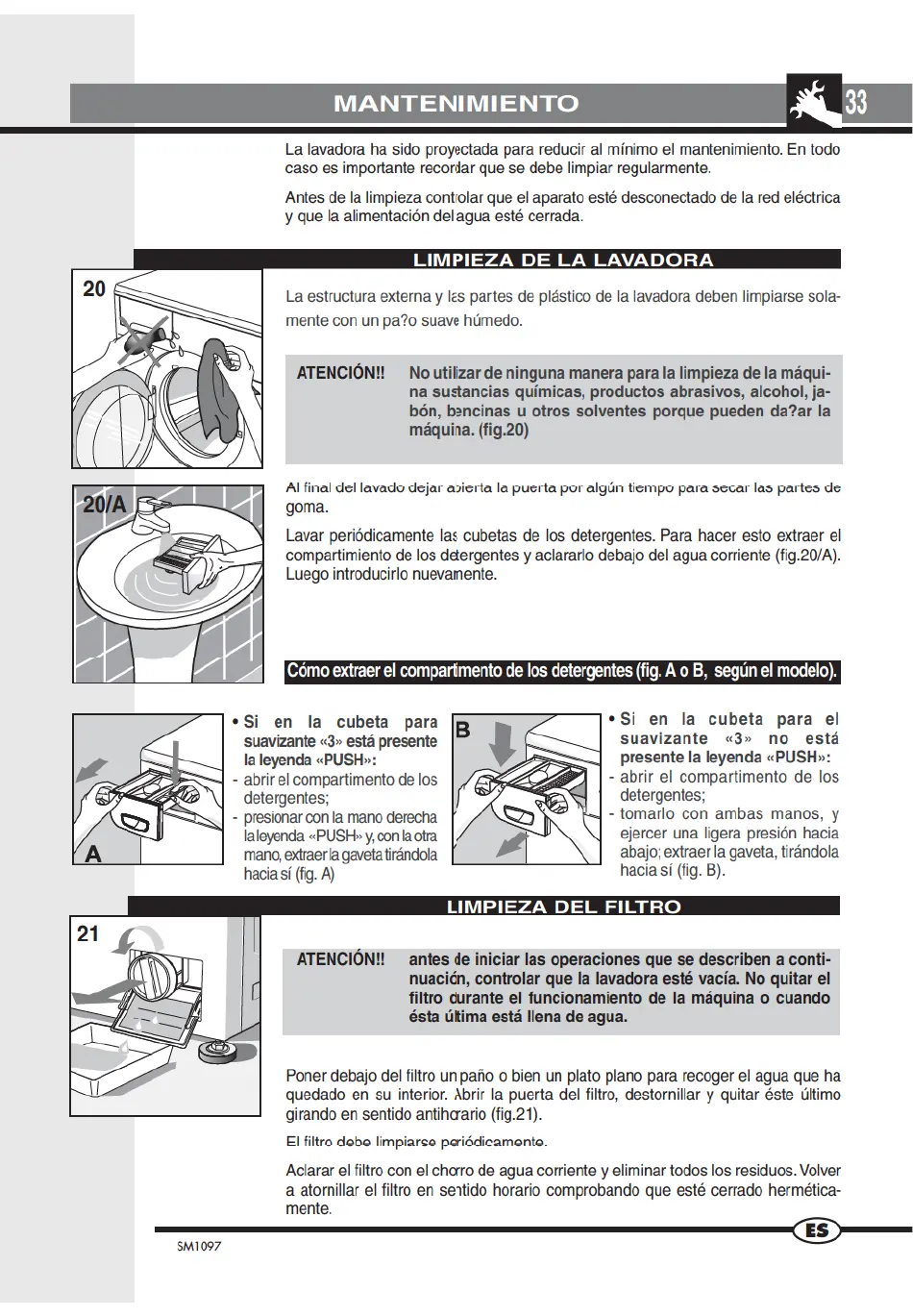 MANTENIMIENTO

33

La lavadora ha sido proyectada para reducir al mínimo el mantenimiento. En todo caso es importante recordar que se debe limpiar regularmente.

Antes de la limpieza controlar que el aparato esté desconectado de la red eléctrica y que la alimentación del agua esté cerrada.

LIMPIEZA DE LA LAVADORA

20

La estructura externa y las partes de plástico de la lavadora deben limpiarse solamente con un pa?o suave húmedo.

ATENCIÓN!! No utilizar de ninguna manera para la limpieza de la máquina sustancias químicas, productos abrasivos, alcohol, jabón, bencinas u otros solventes porque pueden da?ar la máquina. (fig.20)

20/A

Al final del lavado dejar abierta la puerta por algún tiempo para secar las partes de goma.

Lavar periódicamente las cubetas de los detergentes. Para hacer esto extraer el compartimiento de los detergentes y aclararlo debajo del agua corriente (fig.20/A). Luego introducirlo nuevamente.

Cómo extraer el compartimento de los detergentes (fig. A o B, según el modelo).

A

• Si en la cubeta para suavizante «3» está presente la leyenda «PUSH»:
- abrir el compartimento de los detergentes;
- presionar con la mano derecha la leyenda «PUSH» y, con la otra mano, extraer la gaveta tirándola hacia sí (fig. A)

B

• Si en la cubeta para el suavizante «3» no está presente la leyenda «PUSH»:
- abrir el compartimento de los detergentes;
- tomarlo con ambas manos, y ejercer una ligera presión hacia abajo; extraer la gaveta, tirándola hacia sí (fig. B).

LIMPIEZA DEL FILTRO

21

ATENCIÓN!! antes de iniciar las operaciones que se describen a continuación, controlar que la lavadora esté vacía. No quitar el filtro durante el funcionamiento de la máquina o cuando ésta última está llena de agua.

Poner debajo del filtro un paño o bien un plato plano para recoger el agua que ha quedado en su interior. Abrir la puerta del filtro, destornillar y quitar éste último girando en sentido antihorario (fig.21).

El filtro debe limpiarse periódicamente.

Aclarar el filtro con el chorro de agua corriente y eliminar todos los residuos. Volver a atornillar el filtro en sentido horario comprobando que esté cerrado herméticamente.

ES

SM1097