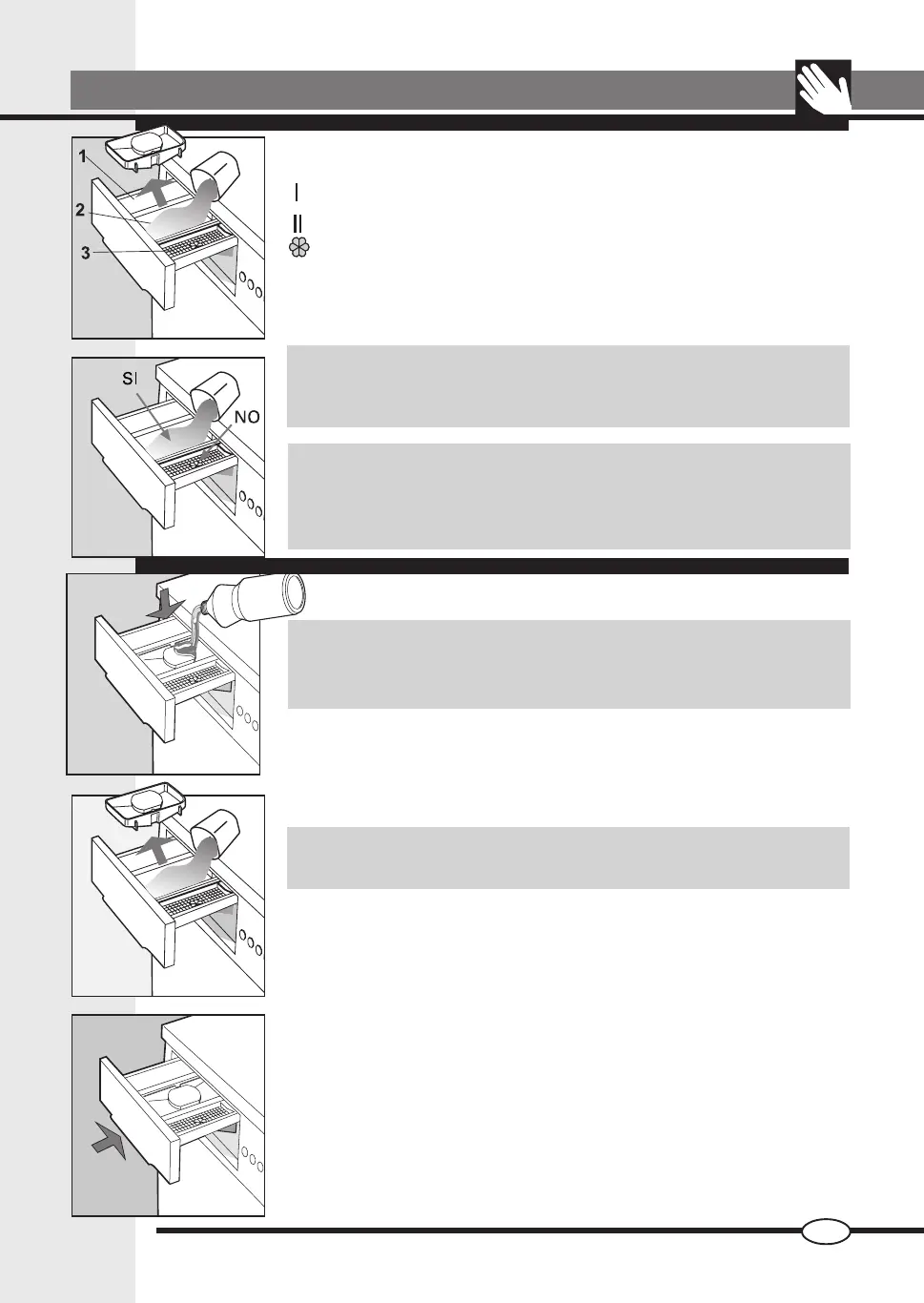 1
2
3

I
II

SI
NO