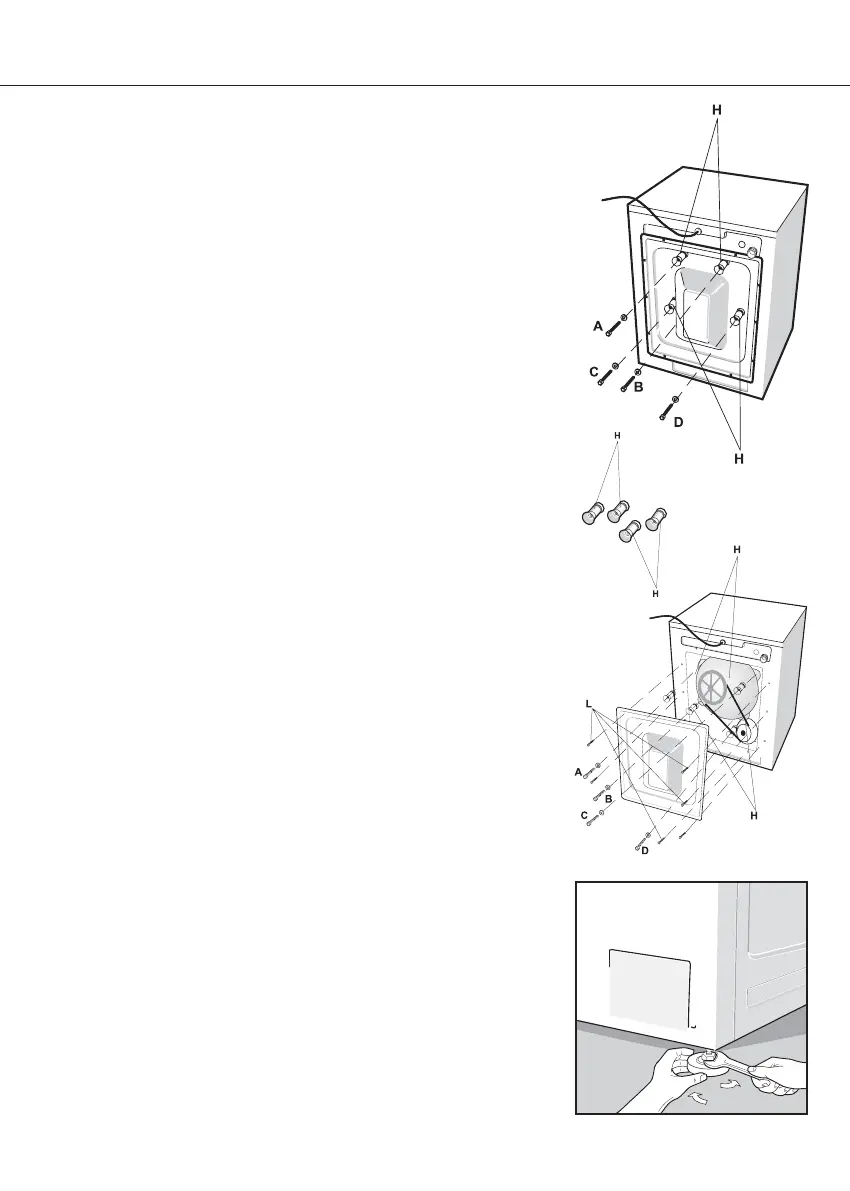 H

A

C

B

D

H

H

H

H

L

A

B

C

D

H