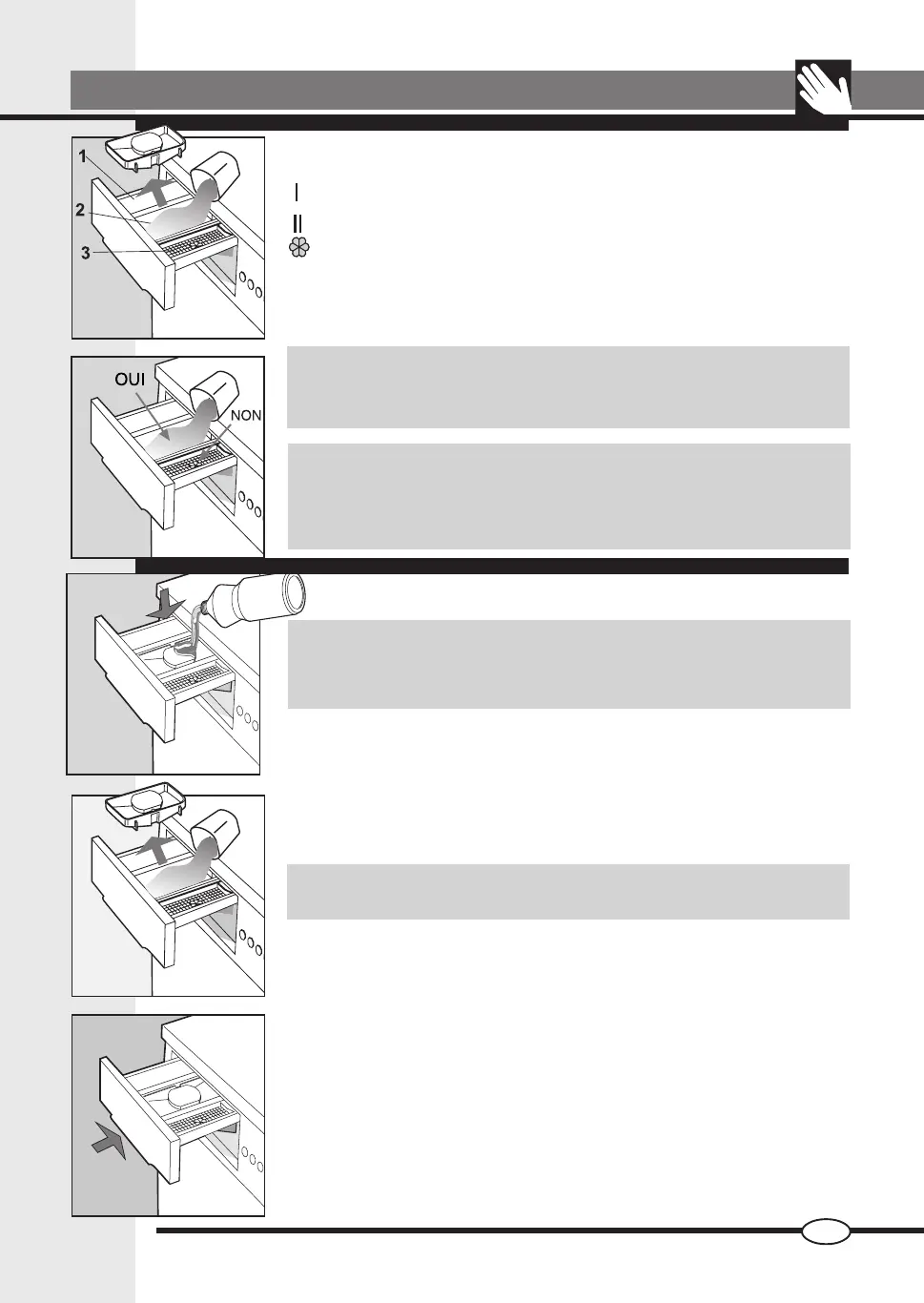 1

2

3

I

II

OUI

NON