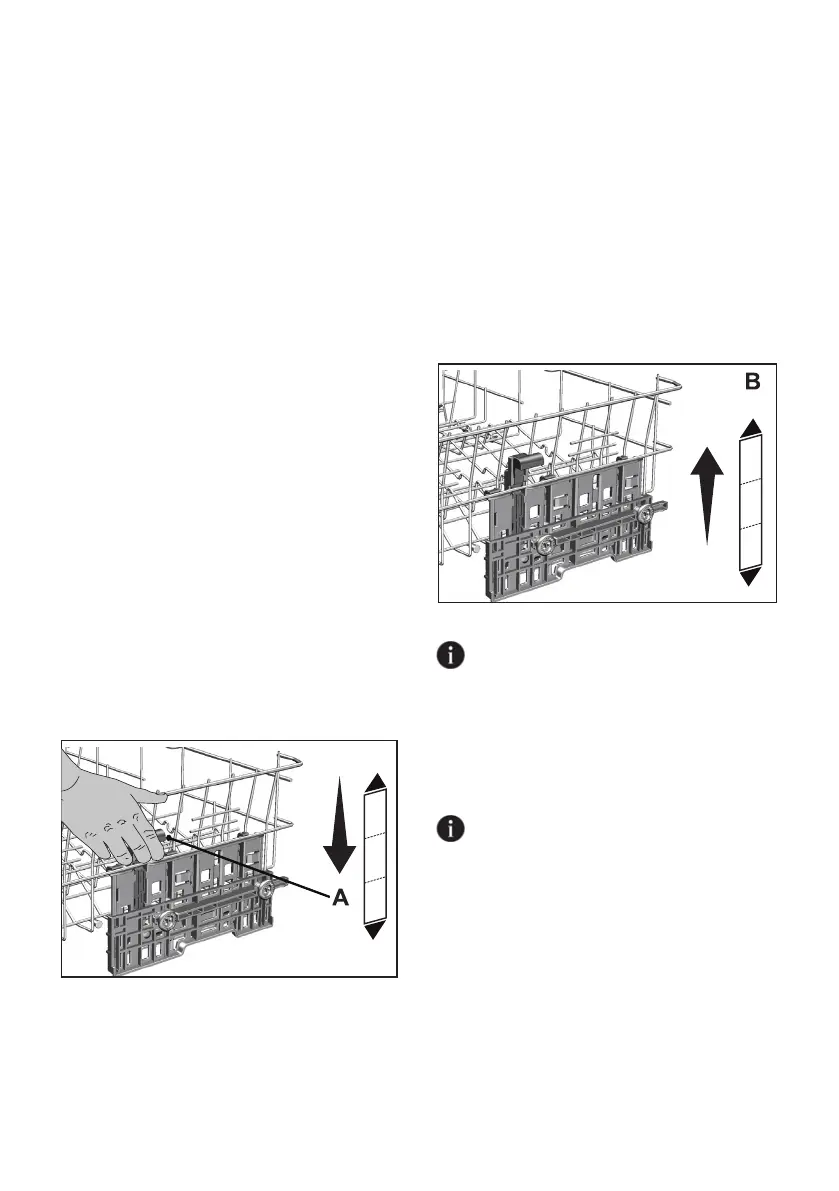 B

A