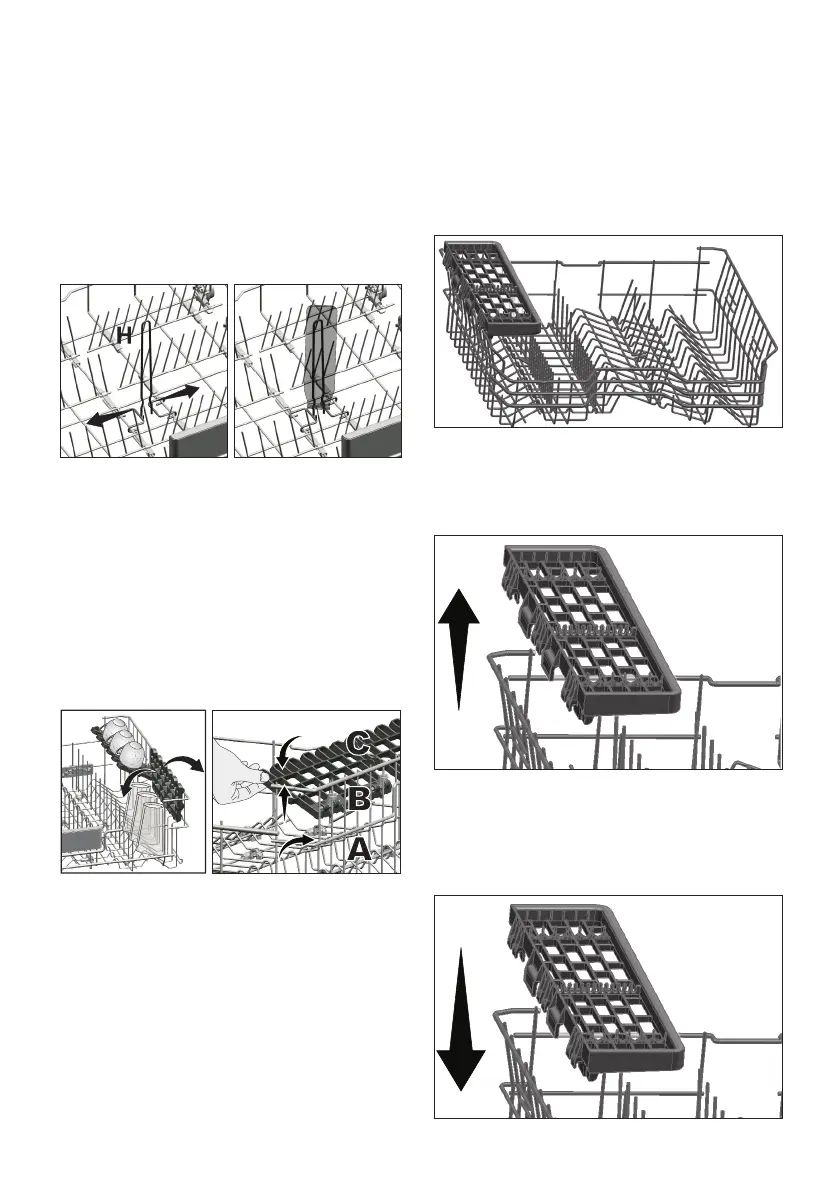 H

C
B
A