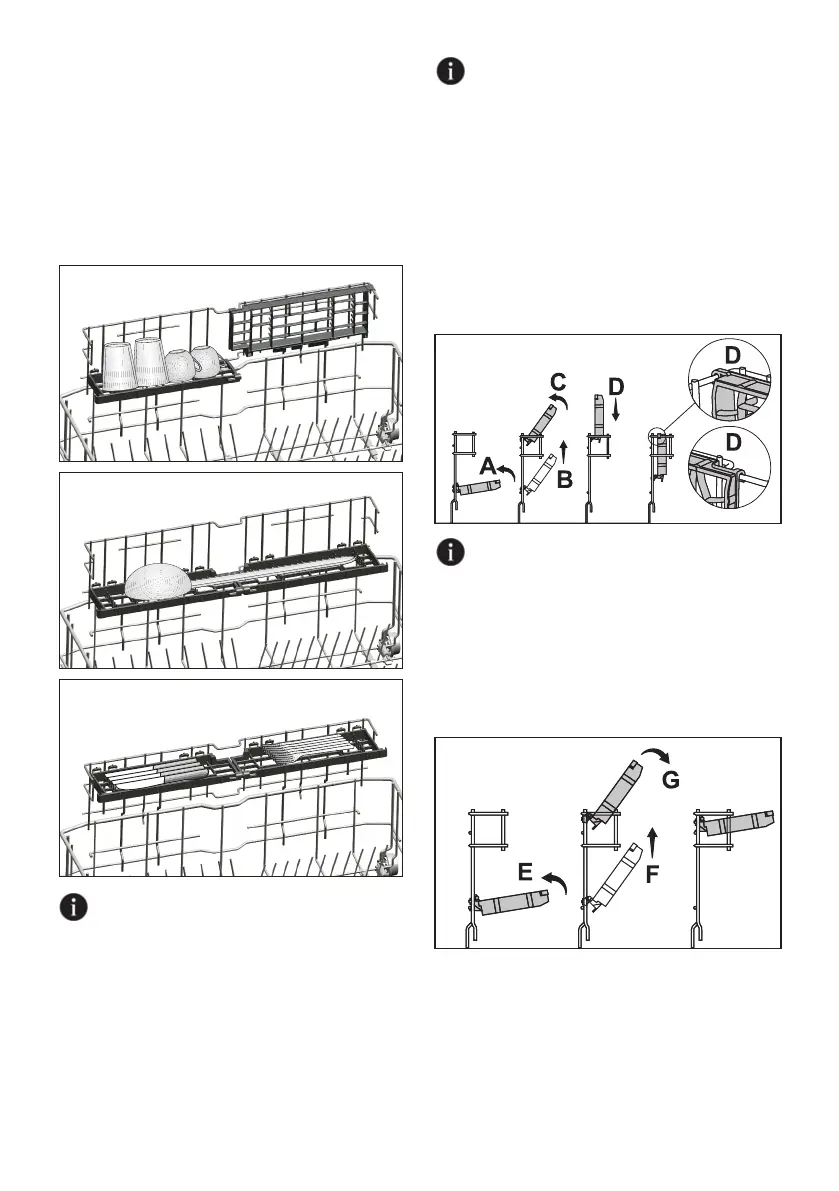 C
D
D
A
B
D

G
E
F