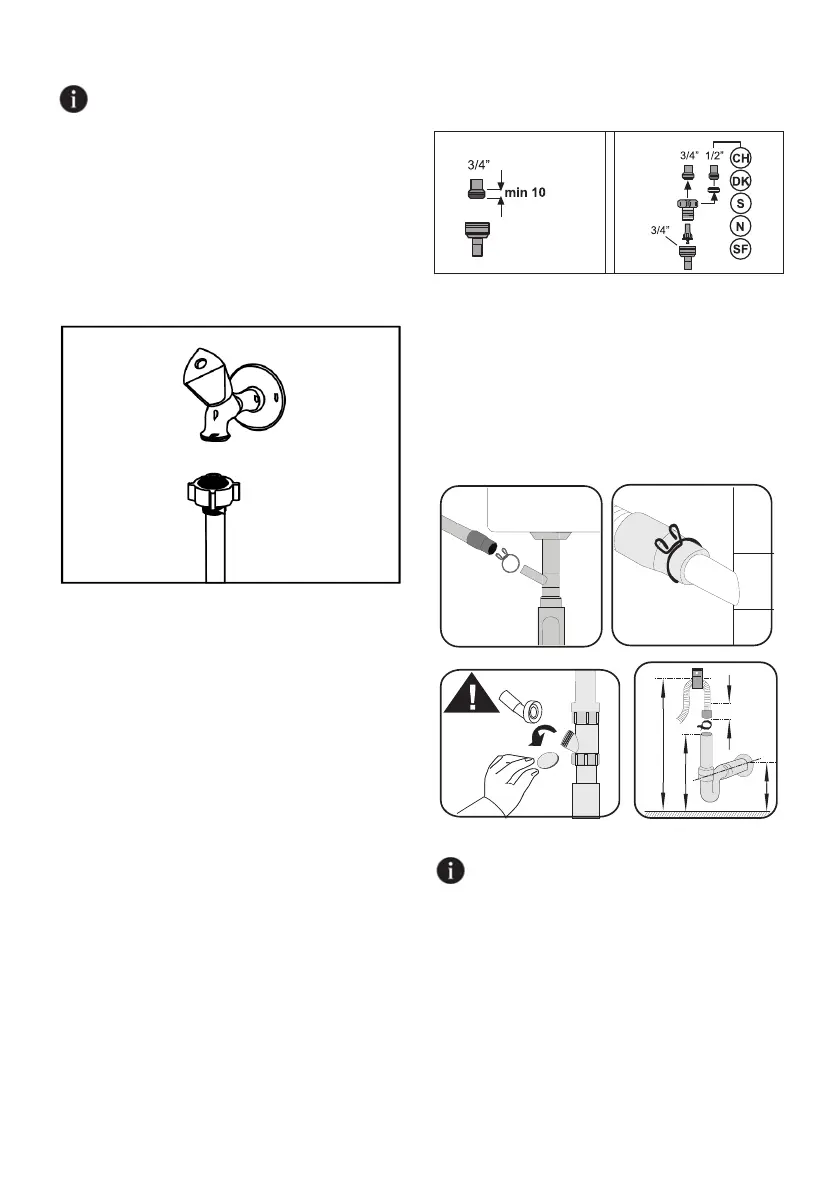 3/4"
min 10

3/4" 1/2"
CH
DK
S
N
SF
3/4"