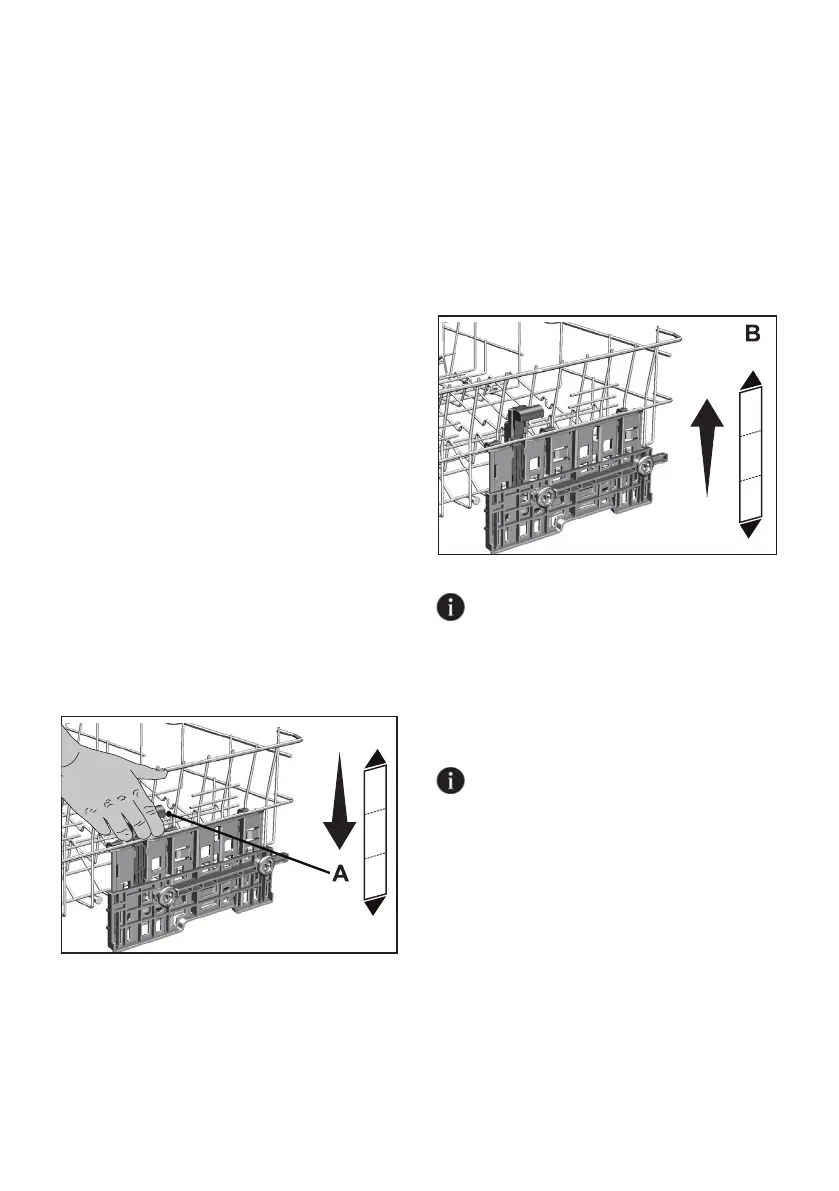 B

A