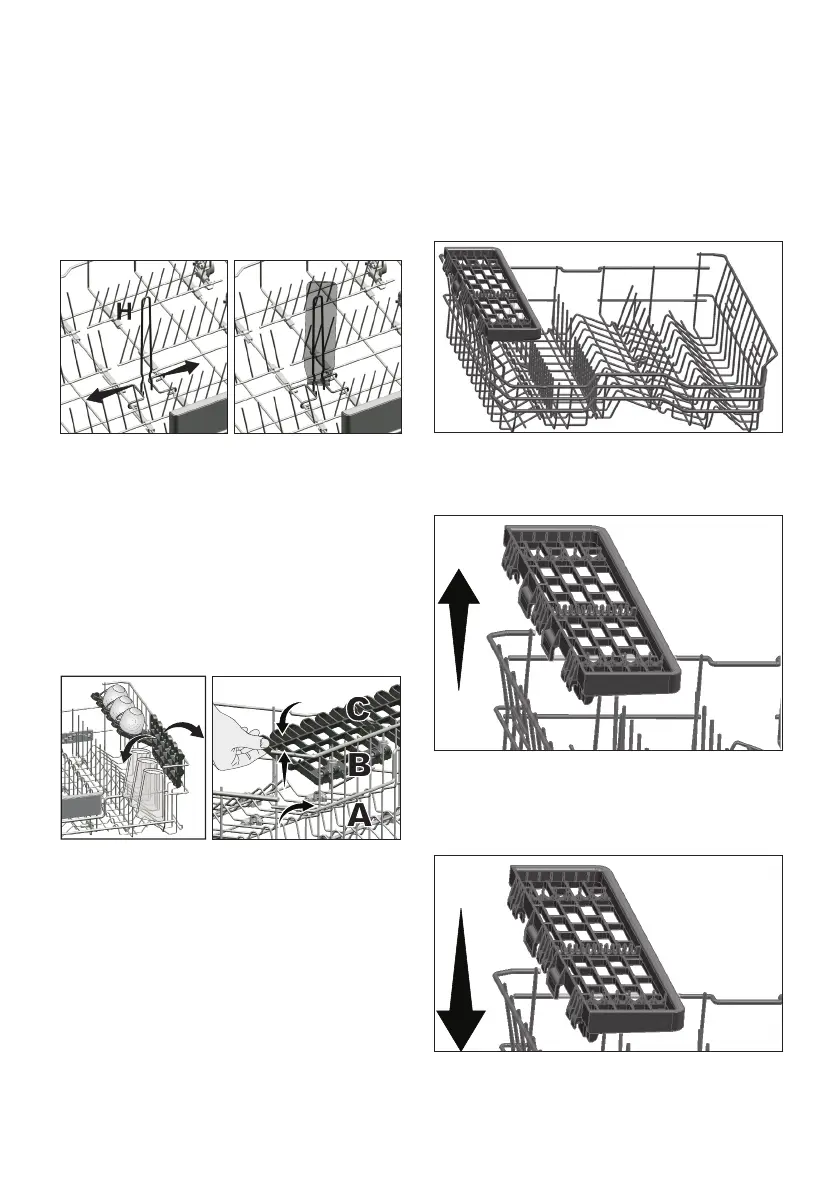 H

C

B

A