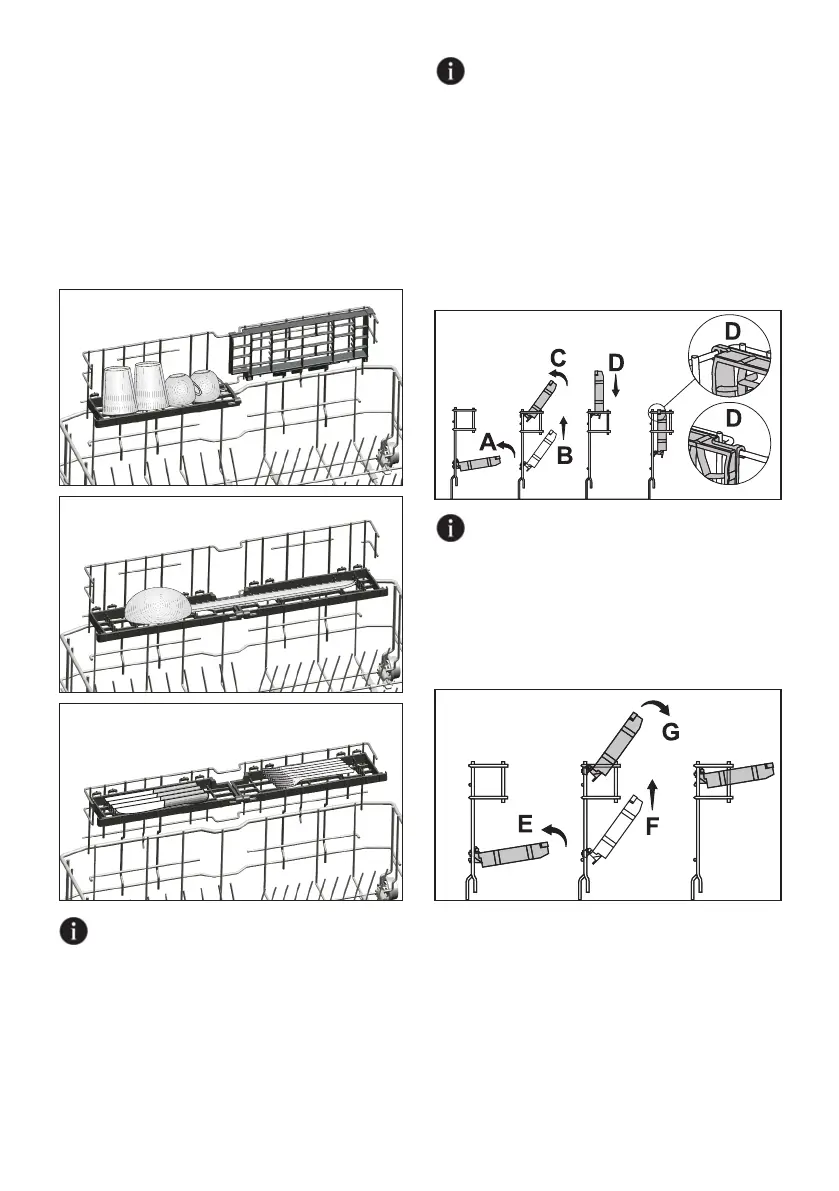 C
D
D
A
B
D
G
E
F