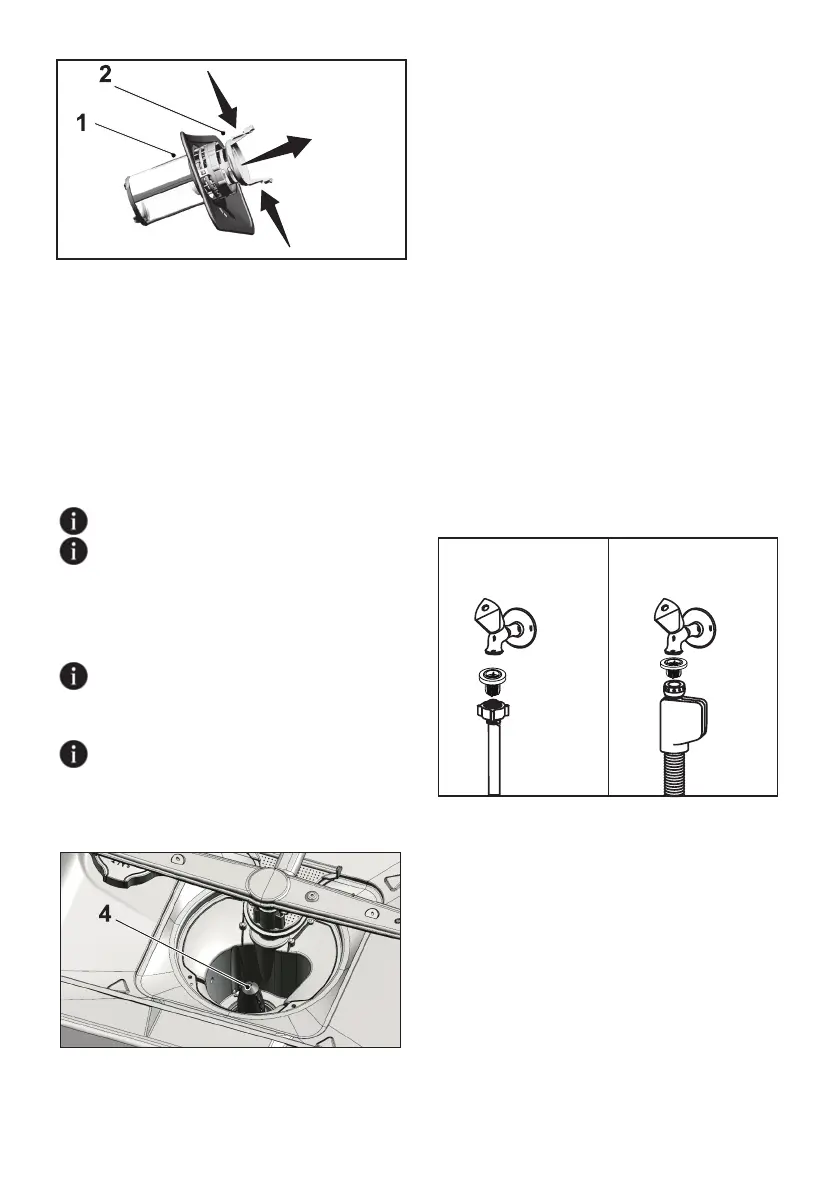 2
1
4