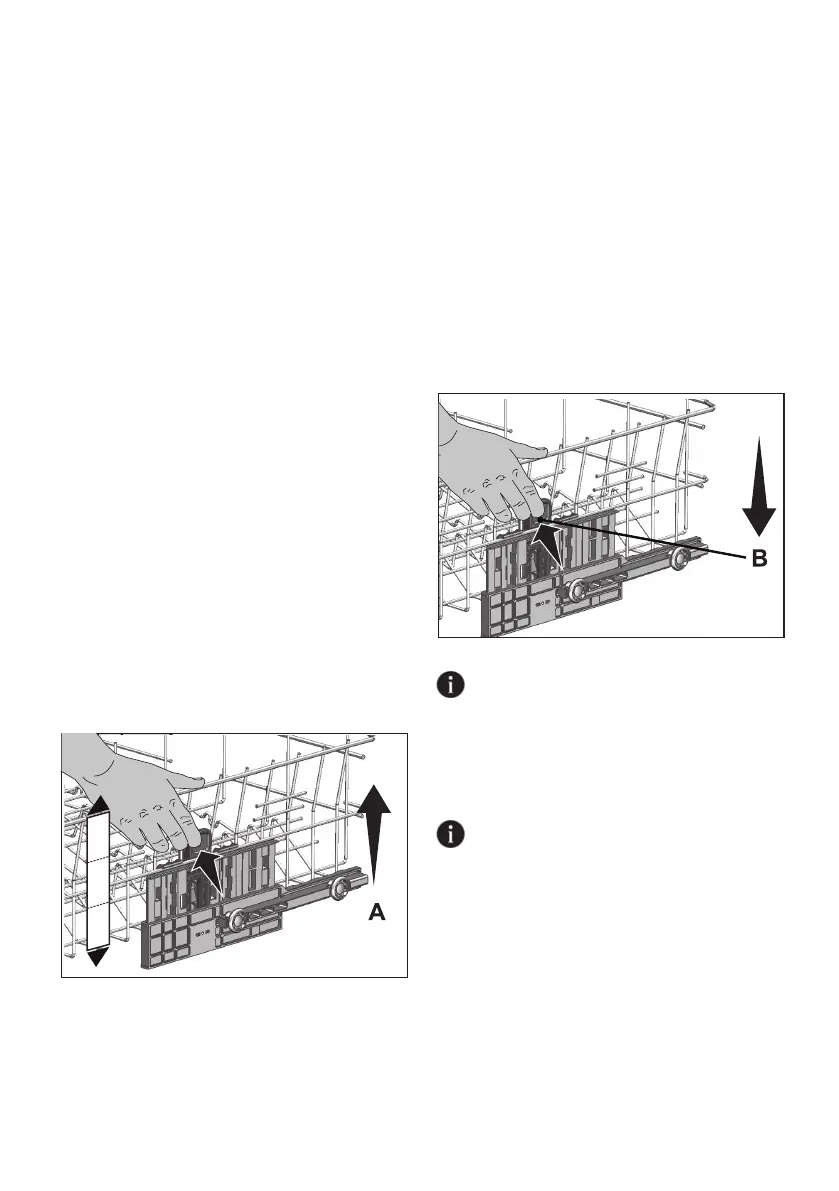 B

A