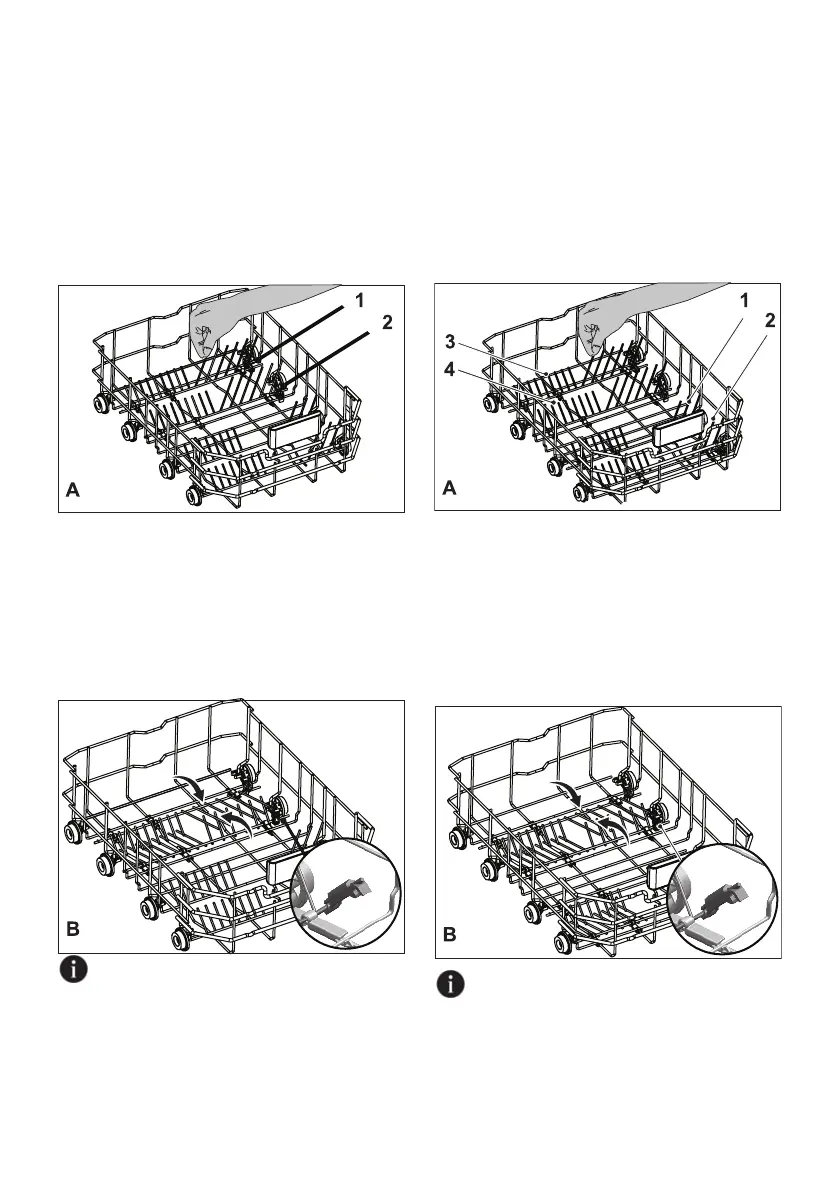 1
2
A

1
2
3
4
A

B

B