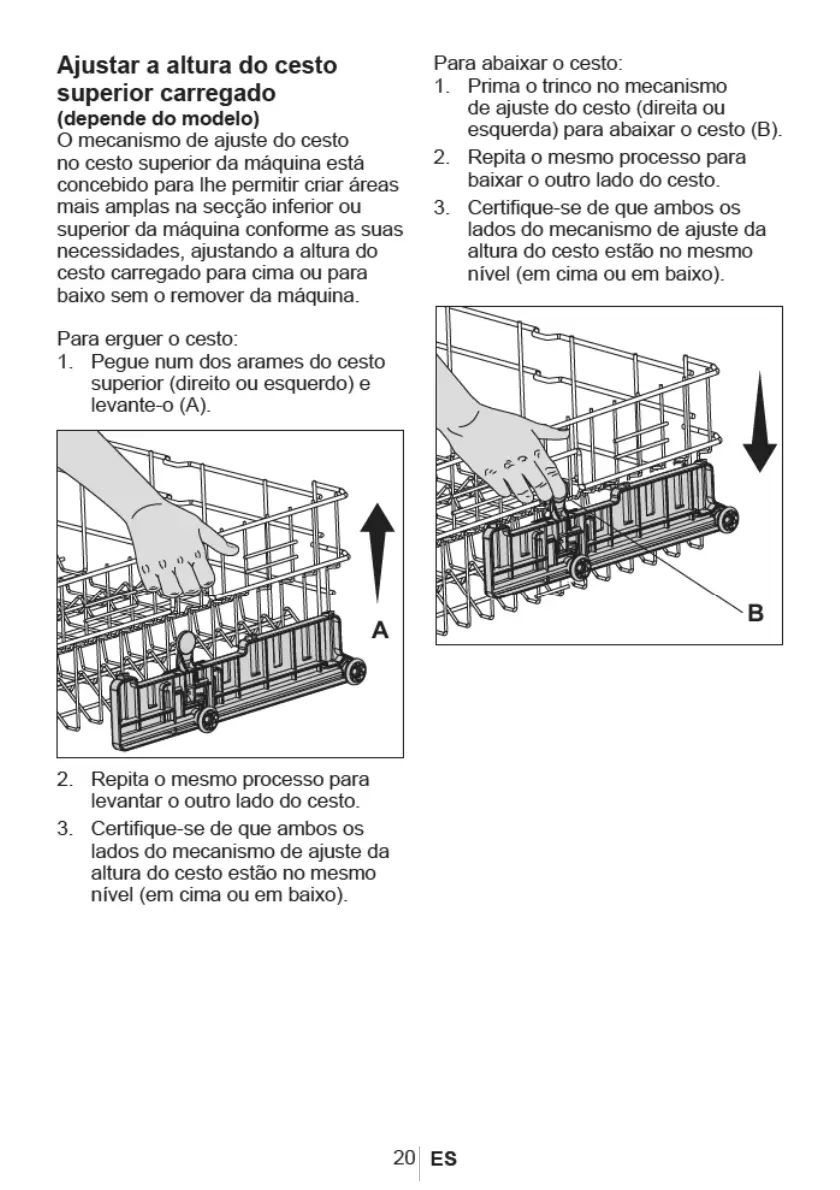 Ajustar a altura do cesto superior carregado
(depende do modelo)
O mecanismo de ajuste do cesto no cesto superior da máquina está concebido para lhe permitir criar áreas mais amplas na secção inferior ou superior da máquina conforme as suas necessidades, ajustando a altura do cesto carregado para cima ou para baixo sem o remover da máquina.

Para erguer o cesto:
1. Pegue num dos arames do cesto superior (direito ou esquerdo) e levante-o (A).

A

2. Repita o mesmo processo para levantar o outro lado do cesto.
3. Certifique-se de que ambos os lados do mecanismo de ajuste da altura do cesto estão no mesmo nível (em cima ou em baixo).

Para abaixar o cesto:
1. Prima o trinco no mecanismo de ajuste do cesto (direita ou esquerda) para abaixar o cesto (B).
2. Repita o mesmo processo para baixar o outro lado do cesto.
3. Certifique-se de que ambos os lados do mecanismo de ajuste da altura do cesto estão no mesmo nível (em cima ou em baixo).

B

20 ES