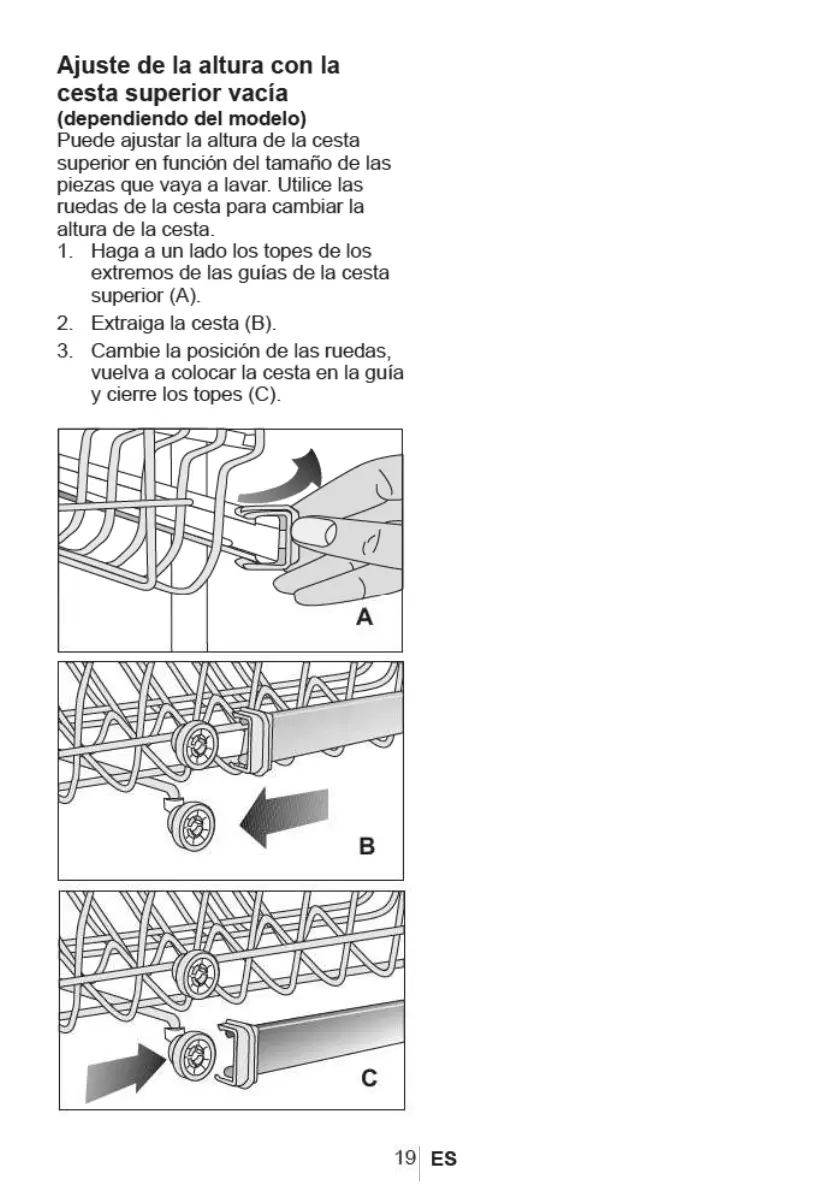 Ajuste de la altura con la cesta superior vacía
(dependiendo del modelo)
Puede ajustar la altura de la cesta superior en función del tamaño de las piezas que vaya a lavar. Utilice las ruedas de la cesta para cambiar la altura de la cesta.
1. Haga a un lado los topes de los extremos de las guías de la cesta superior (A).
2. Extraiga la cesta (B).
3. Cambie la posición de las ruedas, vuelva a colocar la cesta en la guía y cierre los topes (C).

A

B

C

19 ES