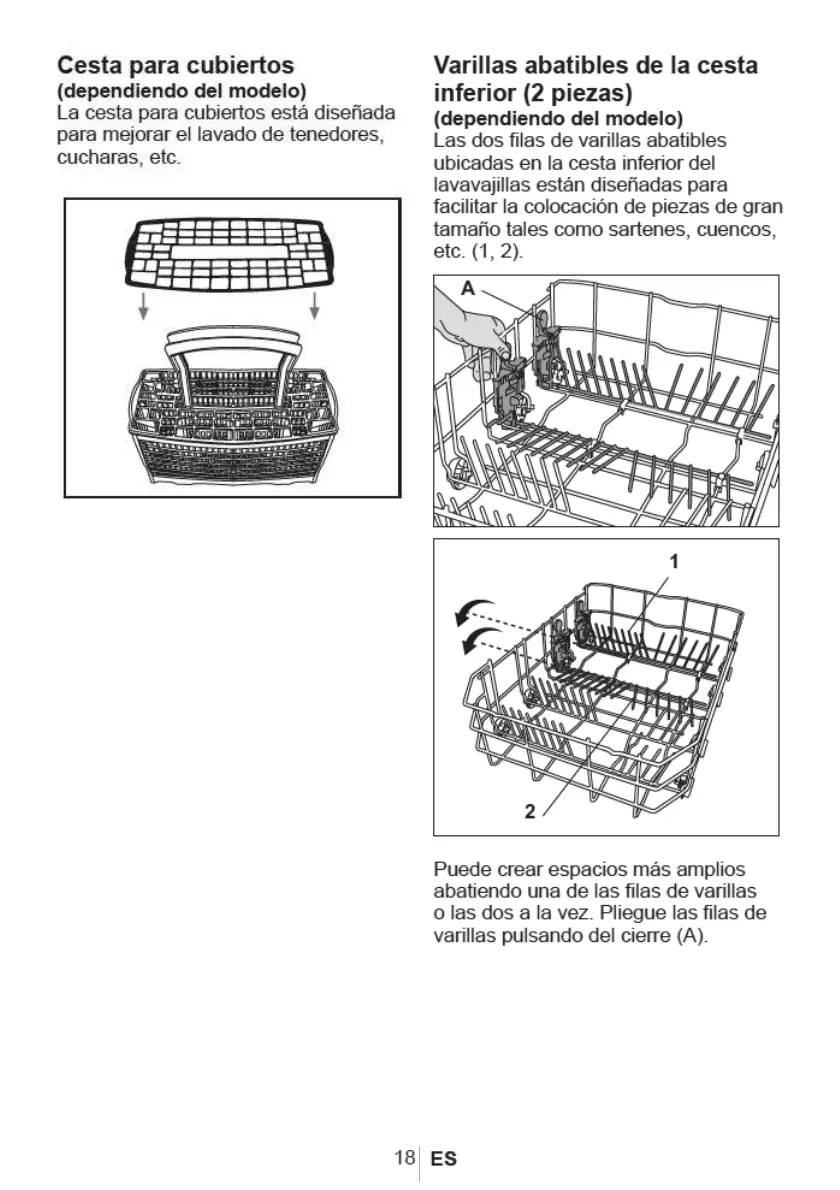 Cesta para cubiertos
(dependiendo del modelo)
La cesta para cubiertos está diseñada para mejorar el lavado de tenedores, cucharas, etc.

Varillas abatibles de la cesta inferior (2 piezas)
(dependiendo del modelo)
Las dos filas de varillas abatibles ubicadas en la cesta inferior del lavavajillas están diseñadas para facilitar la colocación de piezas de gran tamaño tales como sartenes, cuencos, etc. (1, 2).

A

1

2

Puede crear espacios más amplios abatiendo una de las filas de varillas o las dos a la vez. Pliegue las filas de varillas pulsando del cierre (A).

18 ES