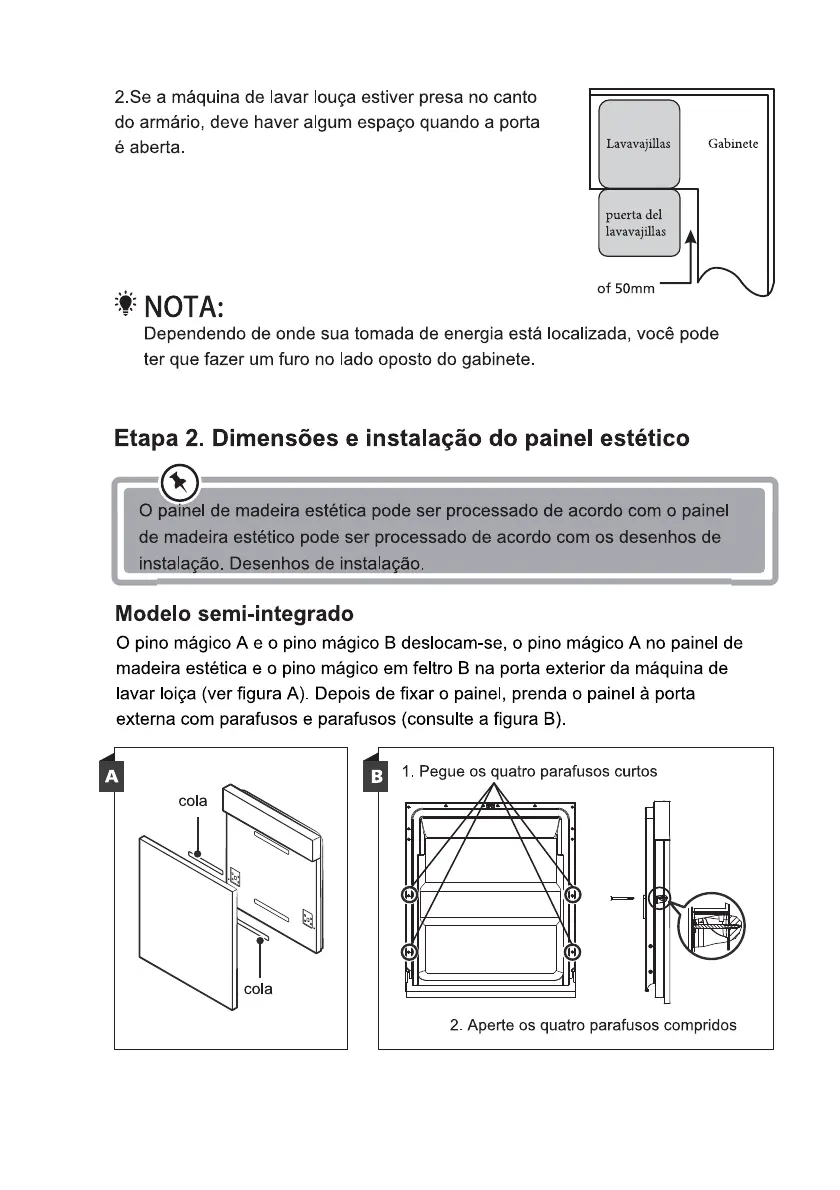 2.Se a máquina de lavar louça estiver presa no canto do armário, deve haver algum espaço quando a porta é aberta.

Lavavajillas

Gabinete

puerta del lavavajillas

of 50mm

NOTA:
Dependendo de onde sua tomada de energia está localizada, você pode ter que fazer um furo no lado oposto do gabinete.

Etapa 2. Dimensões e instalação do painel estético

O painel de madeira estética pode ser processado de acordo com o painel de madeira estético pode ser processado de acordo com os desenhos de instalação. Desenhos de instalação.

Modelo semi-integrado
O pino mágico A e o pino mágico B deslocam-se, o pino mágico A no painel de madeira estética e o pino mágico em feltro B na porta exterior da máquina de lavar loiça (ver figura A). Depois de fixar o painel, prenda o painel à porta externa com parafusos e parafusos (consulte a figura B).

A
cola
cola

B
1. Pegue os quatro parafusos curtos
2. Aperte os quatro parafusos compridos