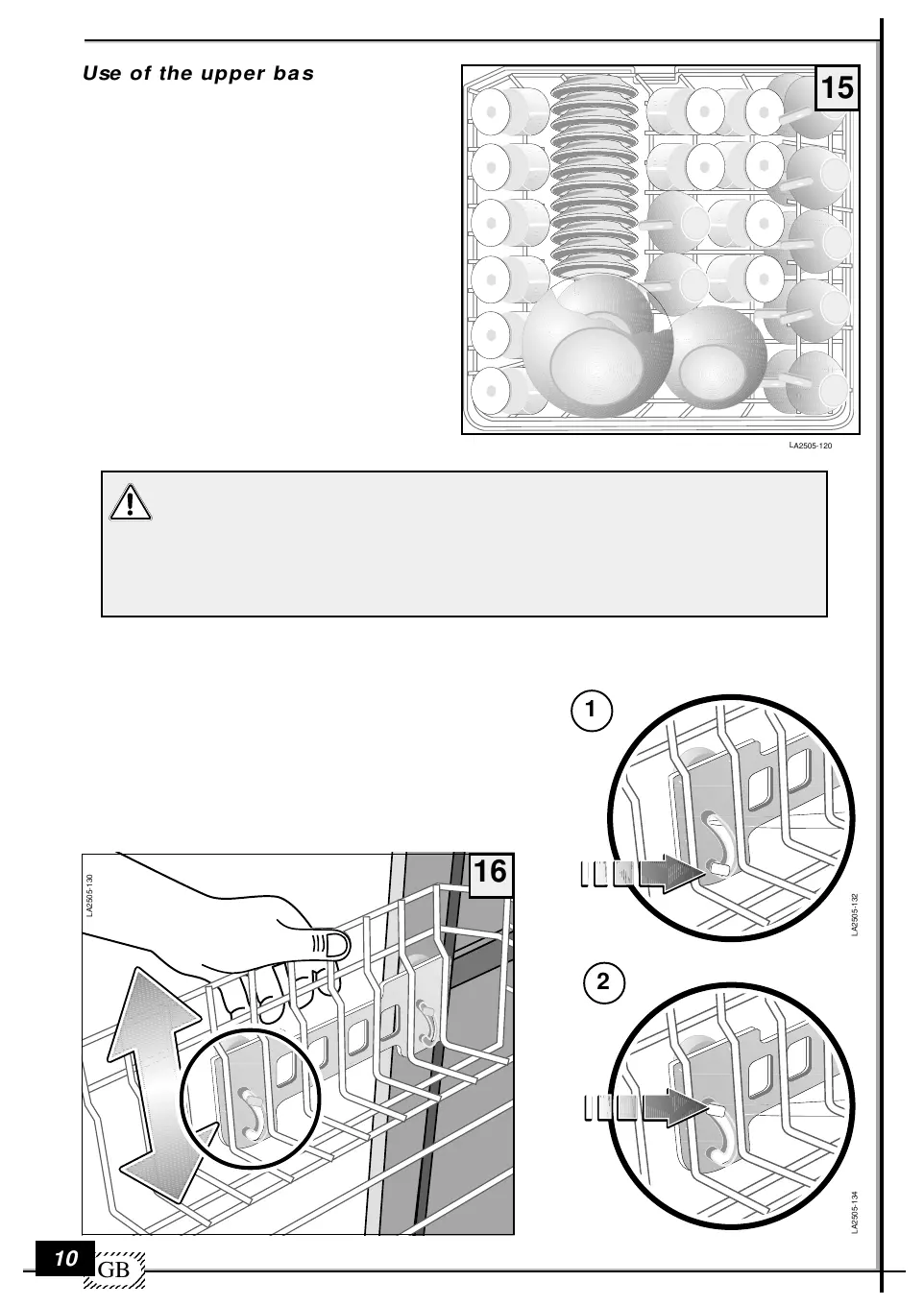 Use of the upper bas

15

LA2505-120

1

16

LA2505-130

LA2505-132

2

LA2505-134

10

GB