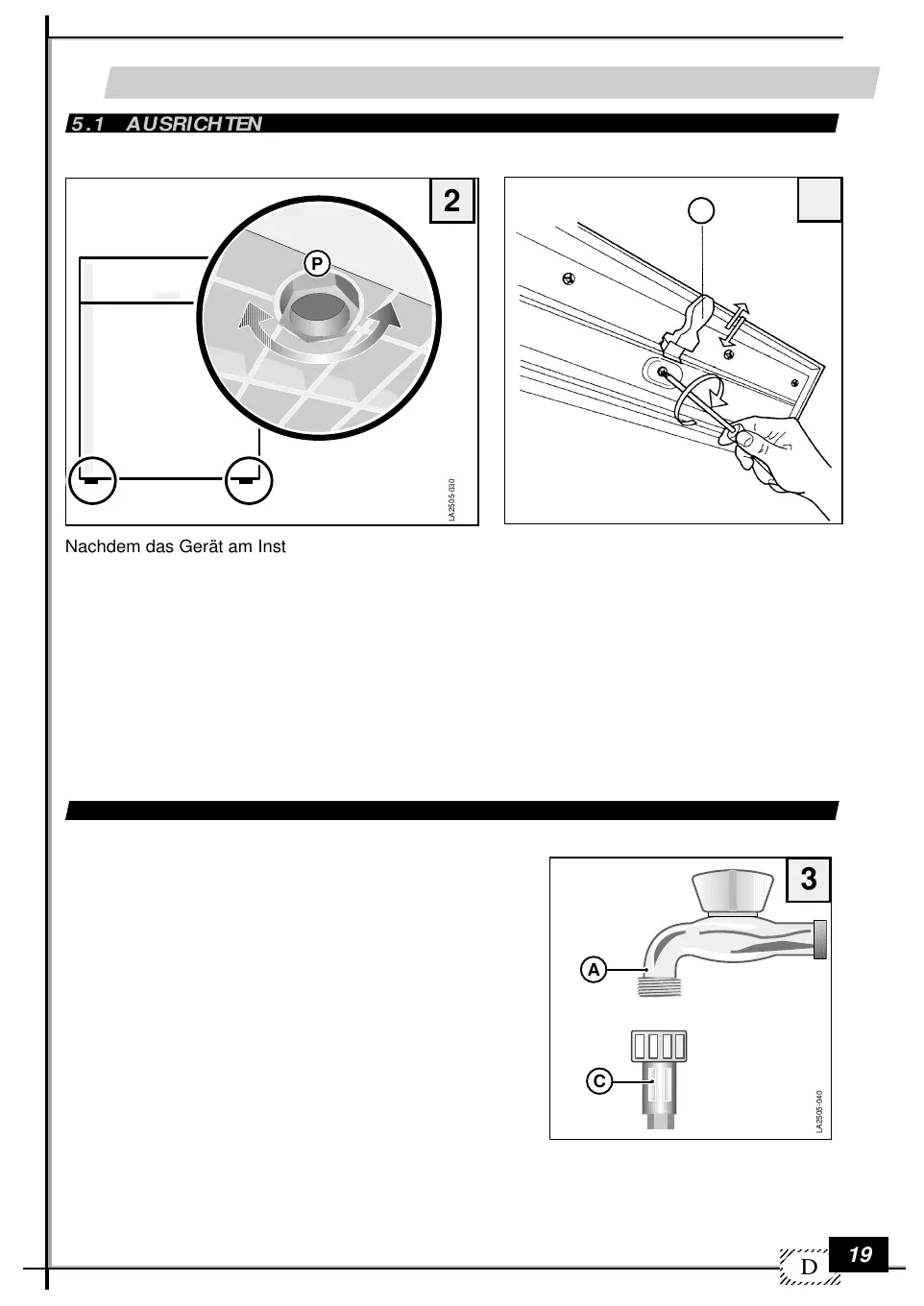 5.1 AUSRICHTEN

2

P

LA2505-030

Nachdem das Gerät am Inst

3

A

C

LA2505-040

D

19