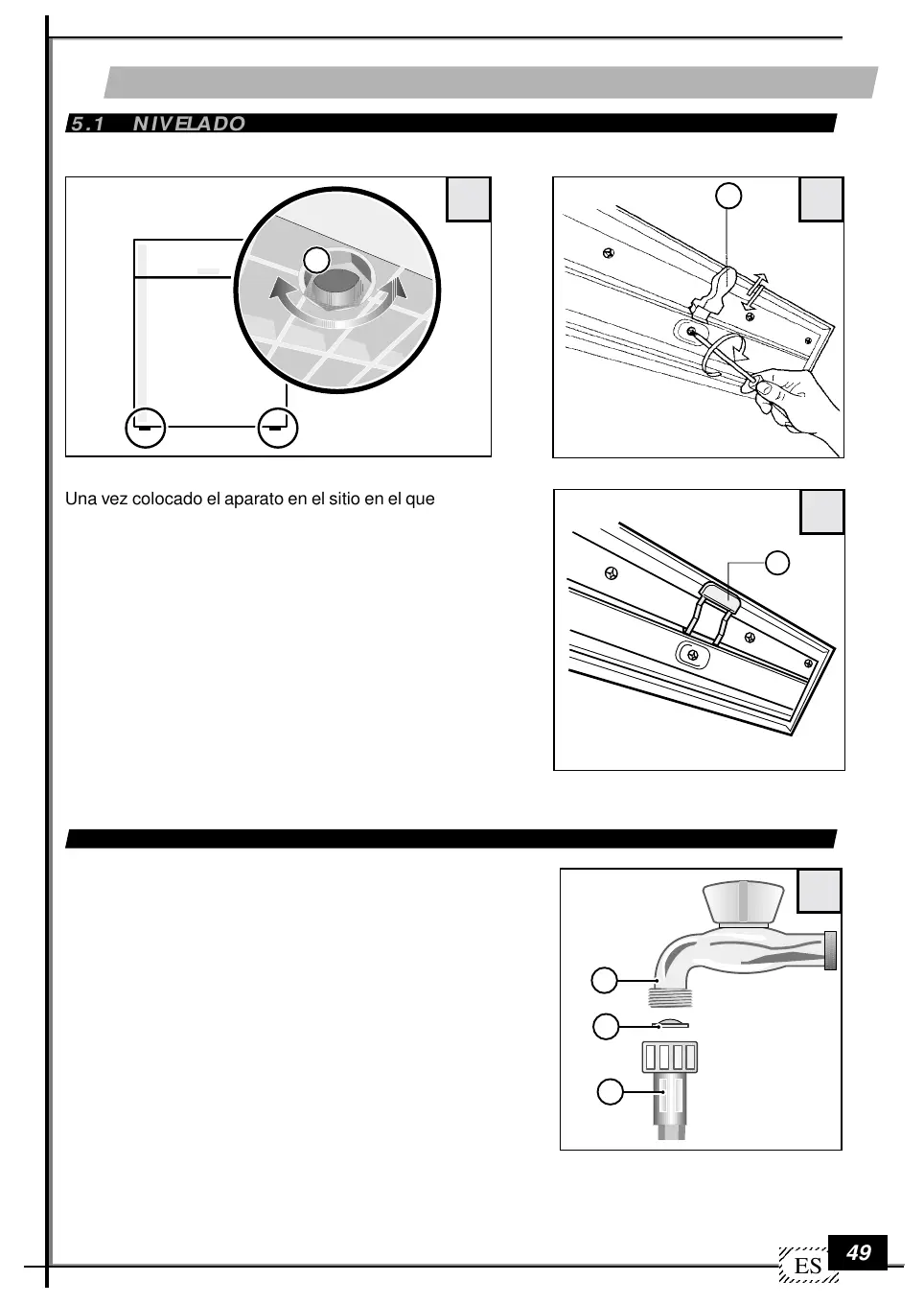 5.1 NIVELADO

Una vez colocado el aparato en el sitio en el que

ES 49