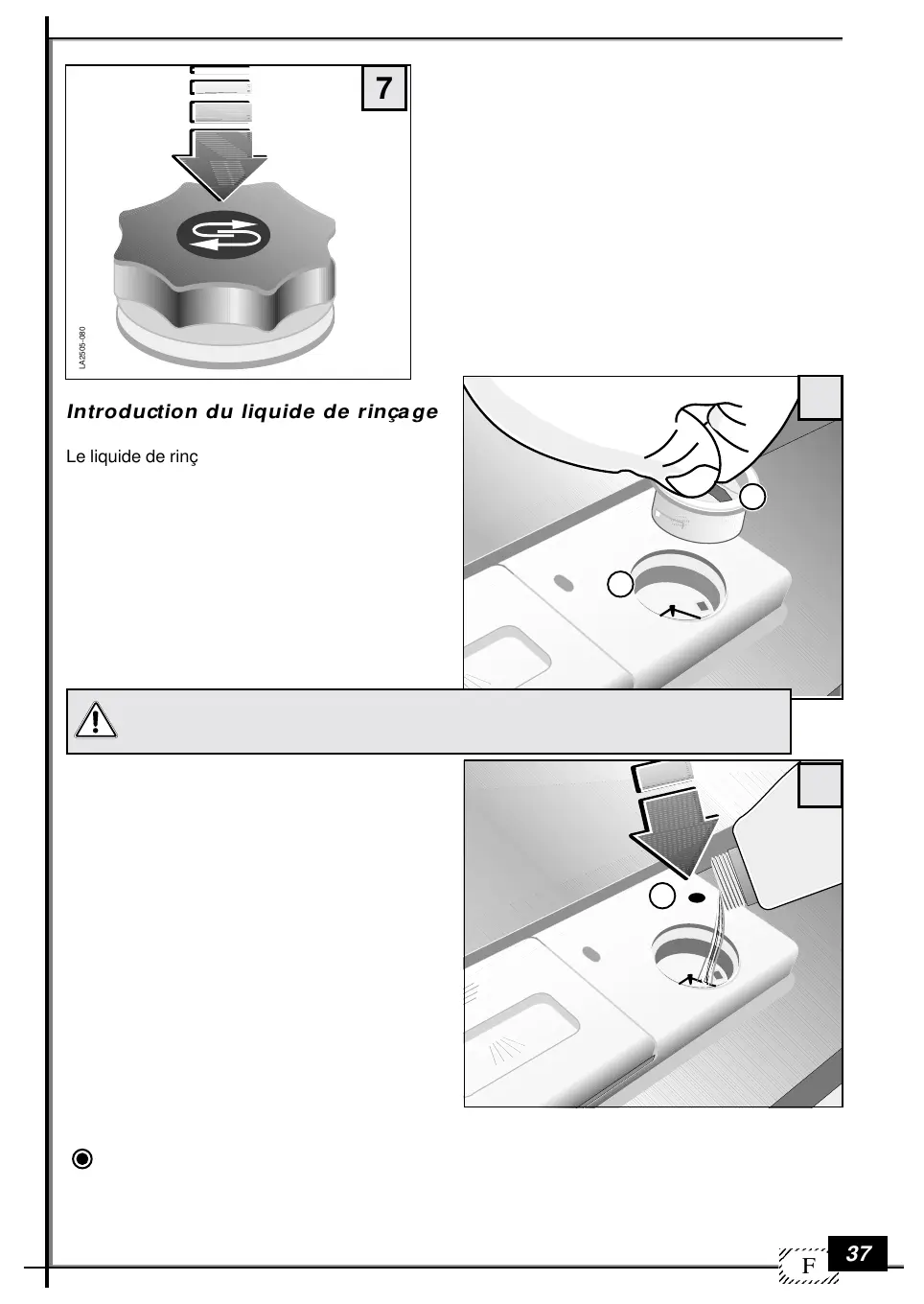 7

LA2505-080

Introduction du liquide de rinçage

Le liquide de rinç

F 37