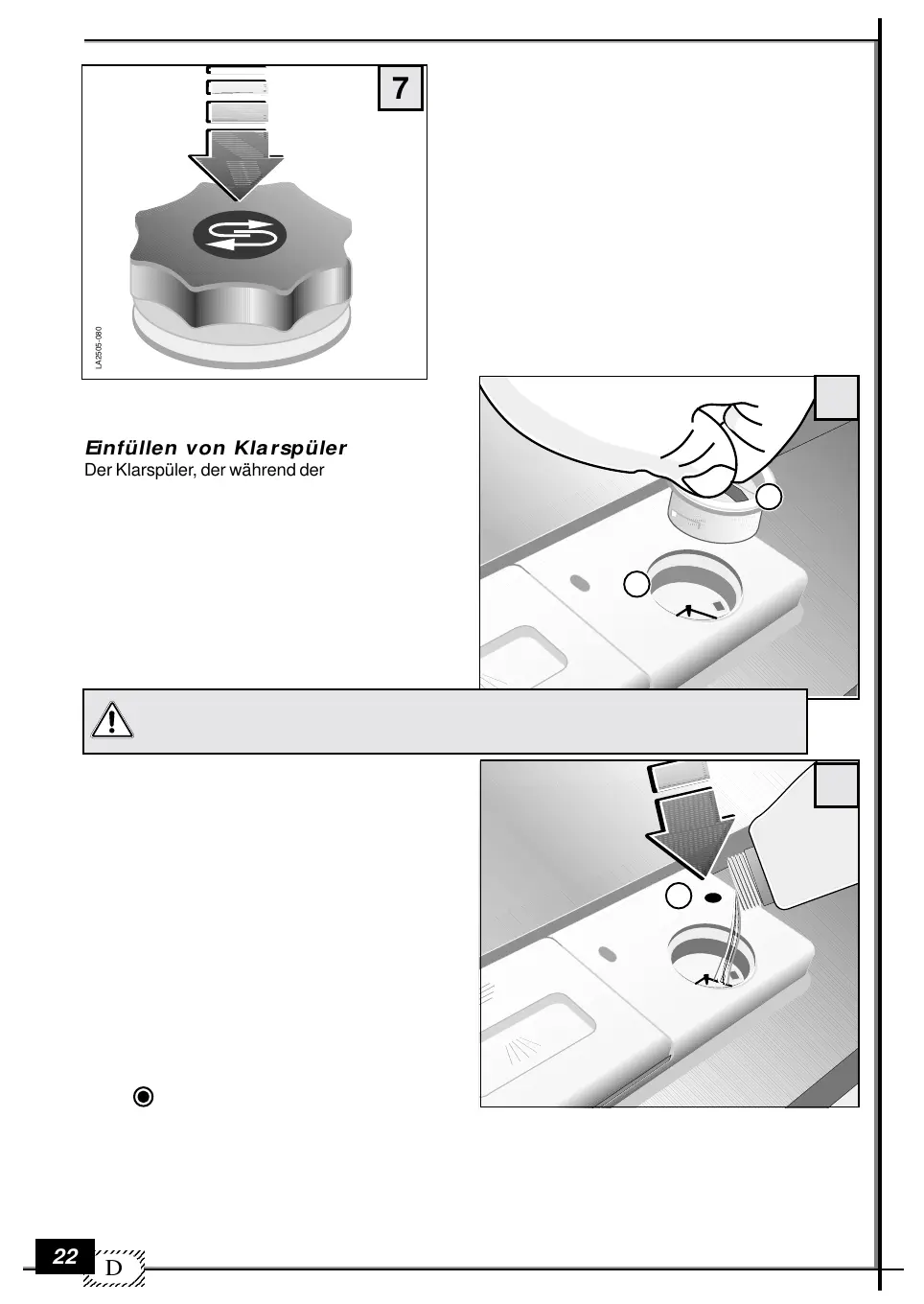 7

LA2505-080

Einfüllen von Klarspüler

Der Klarspüler, der während der

22

D