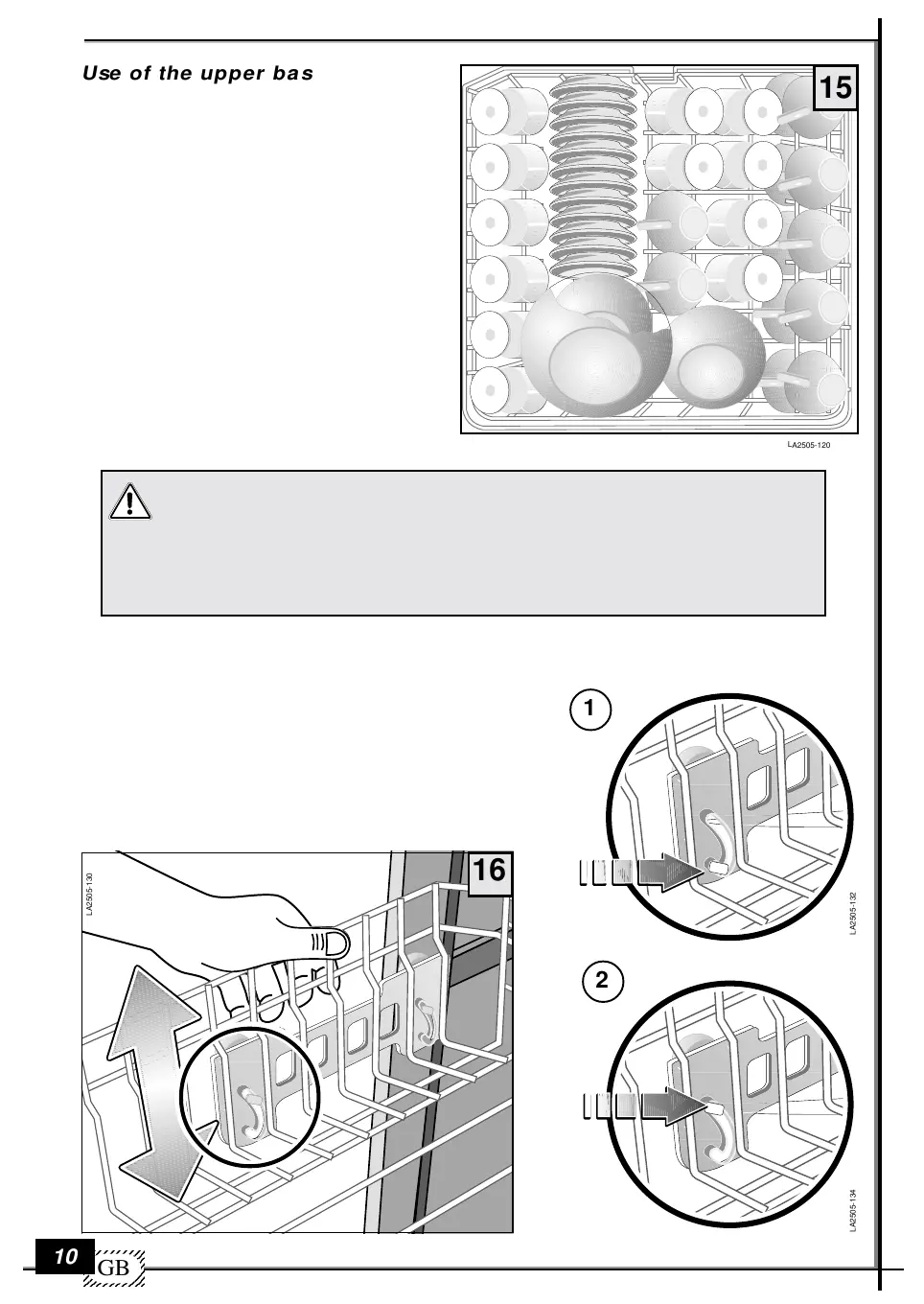 Use of the upper bas

15

LA2505-120

1

16

LA2505-130

LA2505-132

2

LA2505-134

10

GB