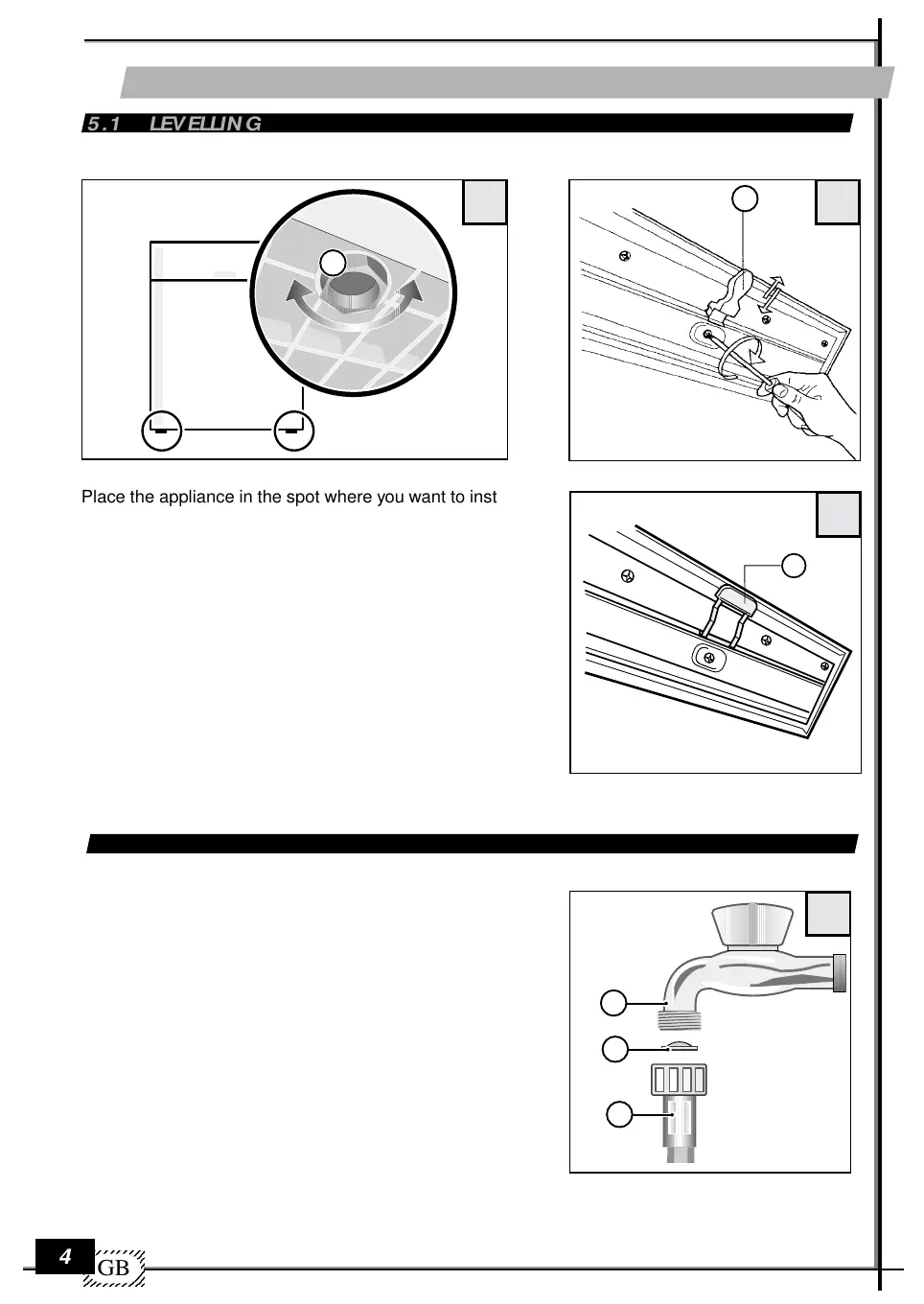 5.1 LEVELLING

Place the appliance in the spot where you want to inst

4

GB