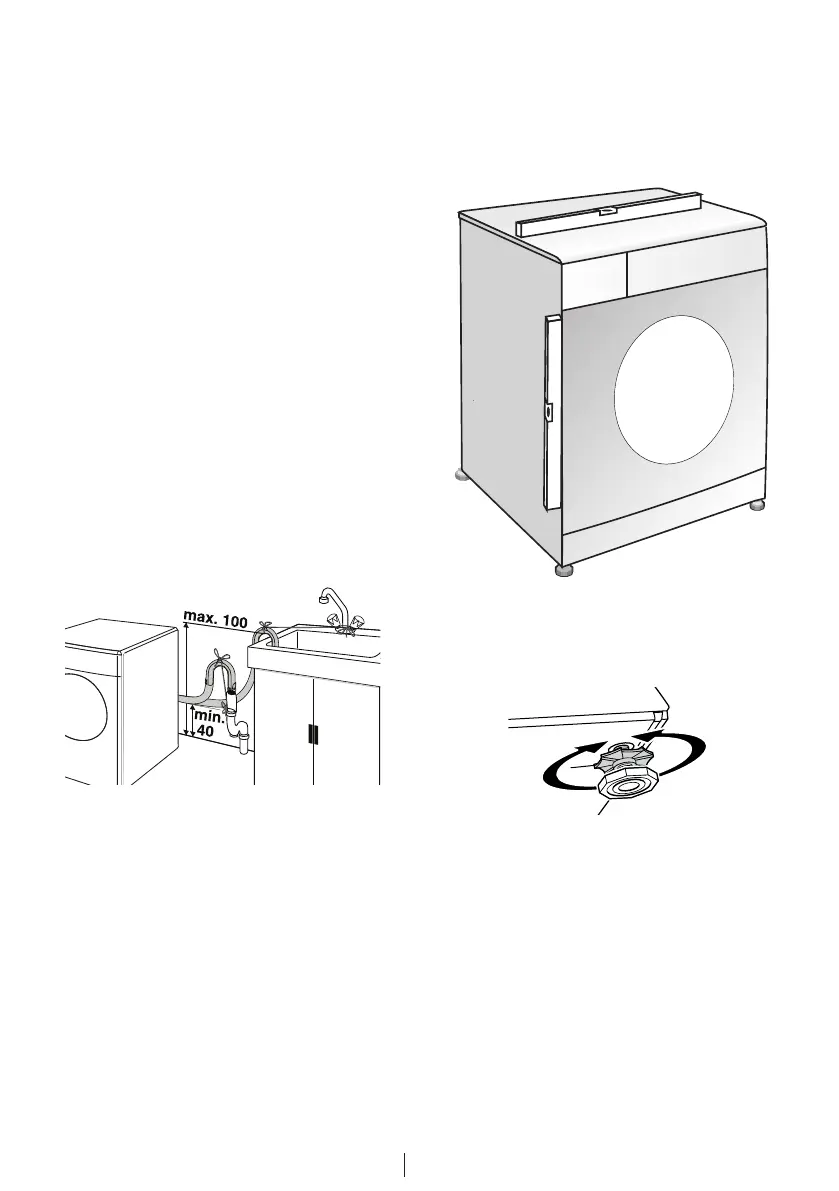 max. 100

min.
40