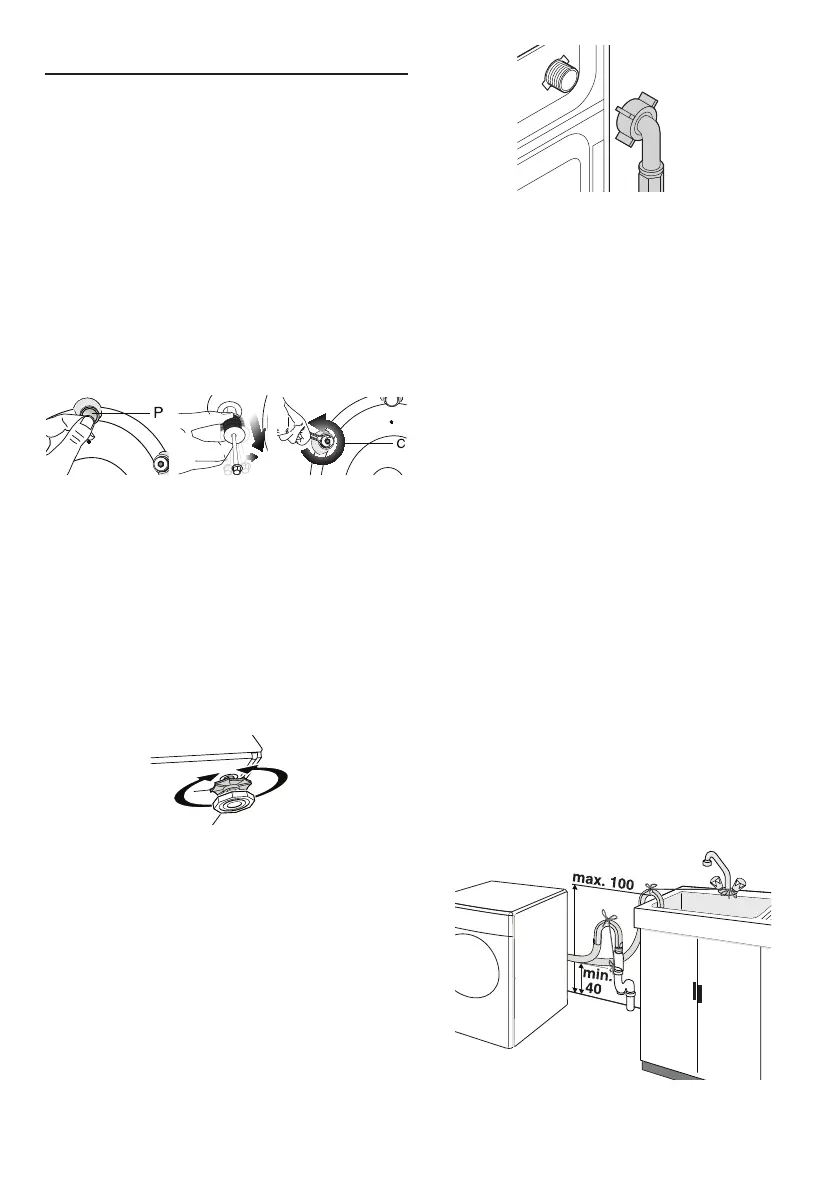 P

C

max. 100

min. 40