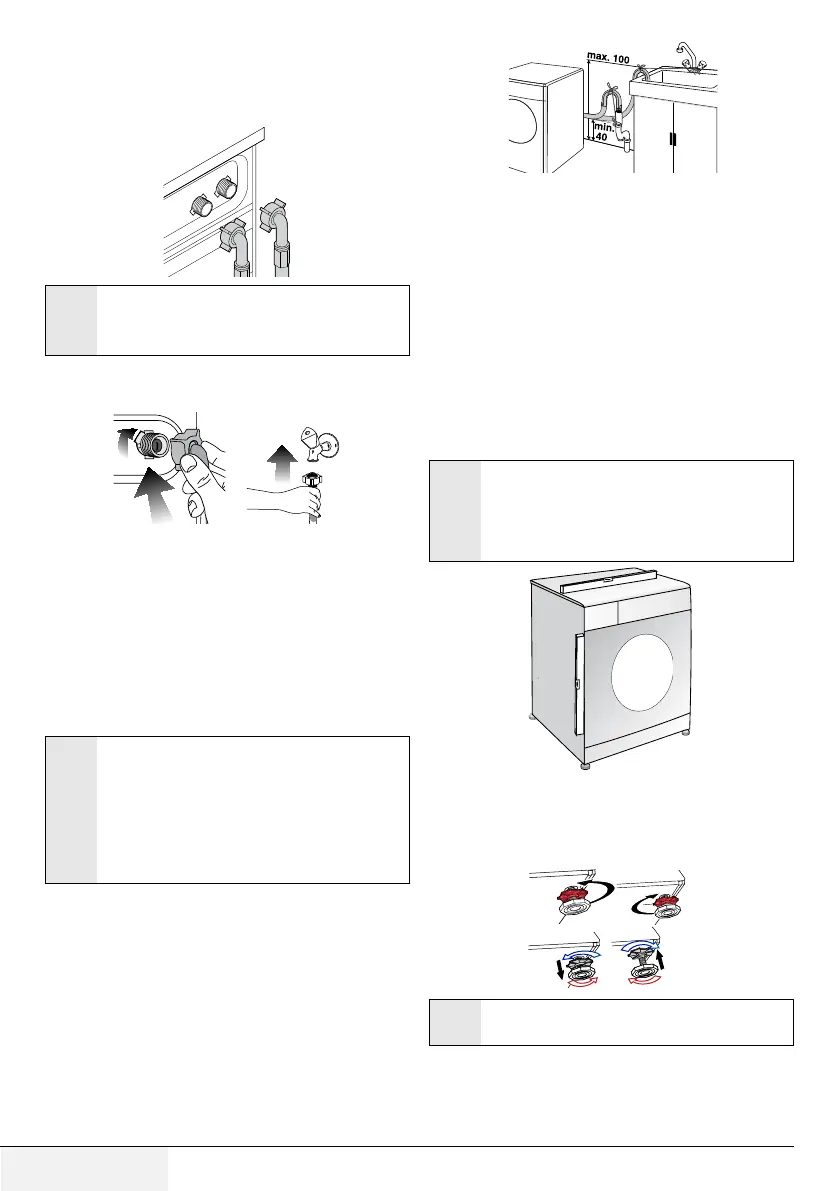 max. 100

min. 40