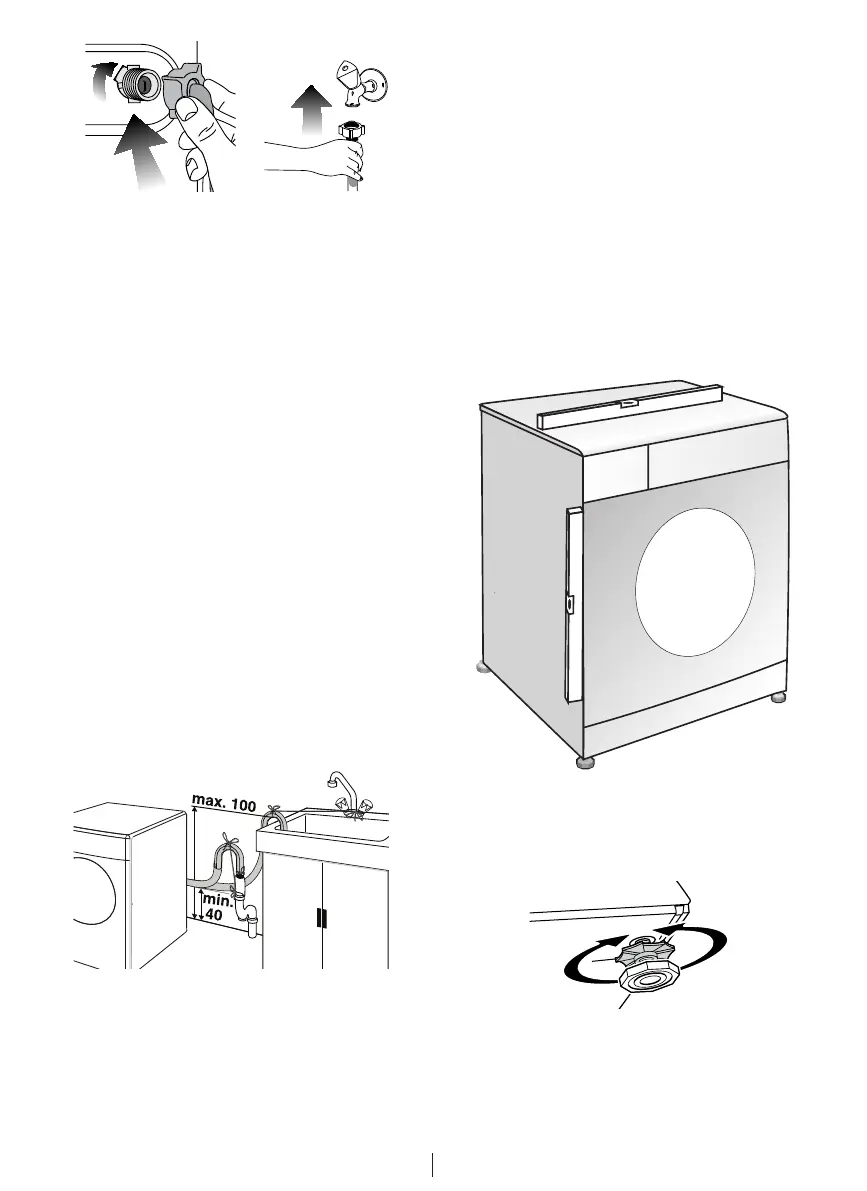 max. 100

min. 40