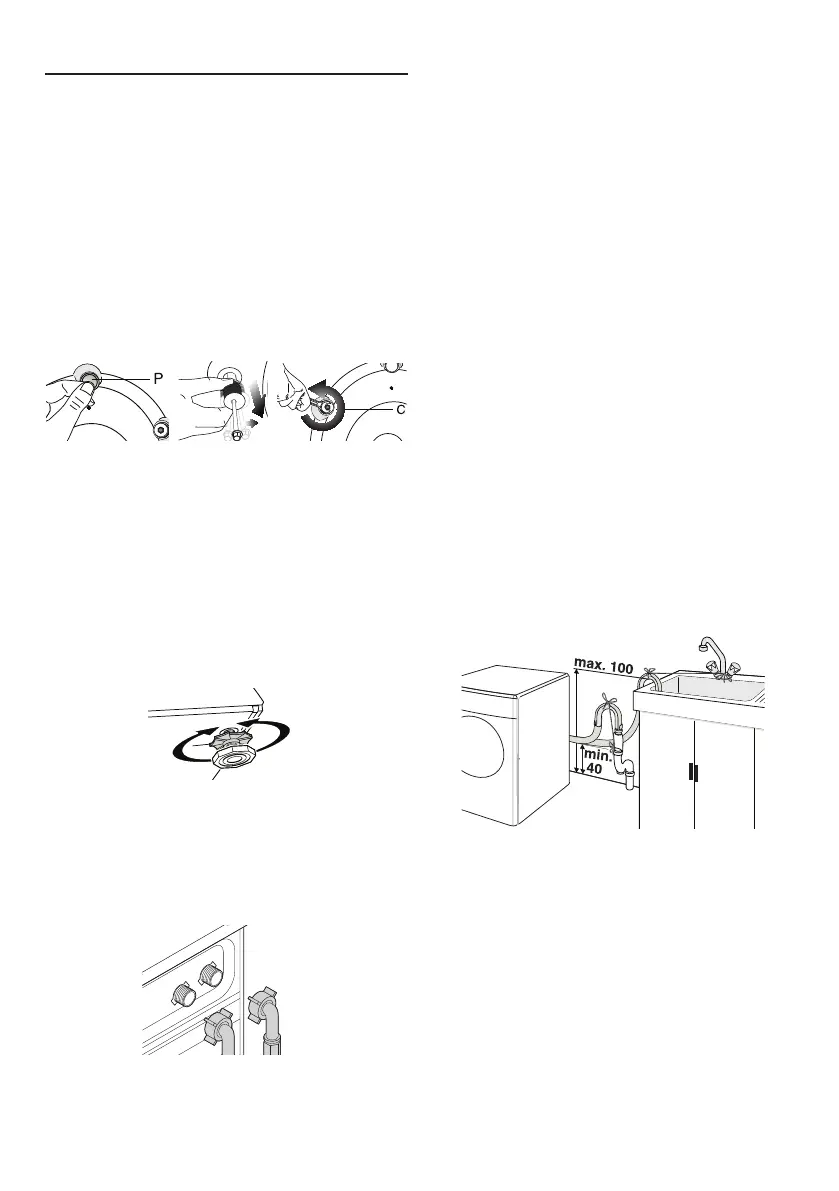 P

C

max. 100

min. 40