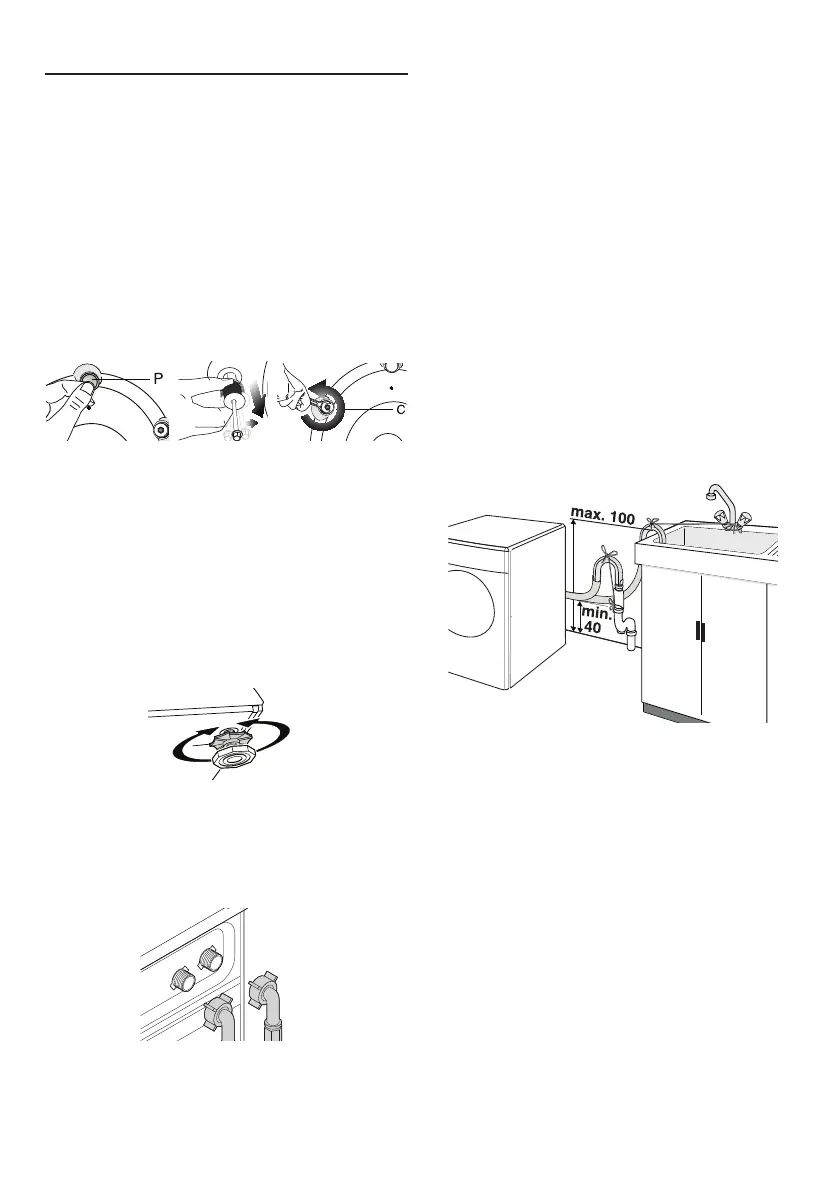 P

C

max. 100

min. 40