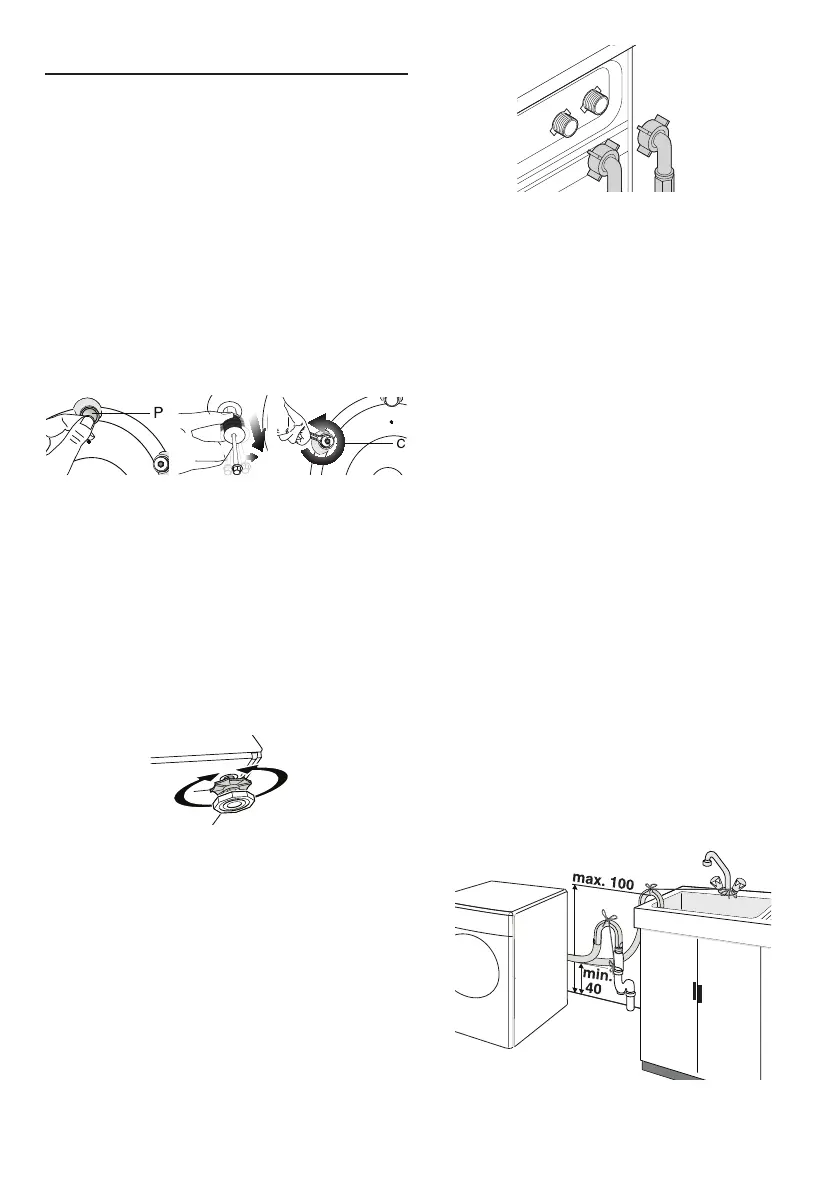 P

C

max. 100

min. 40