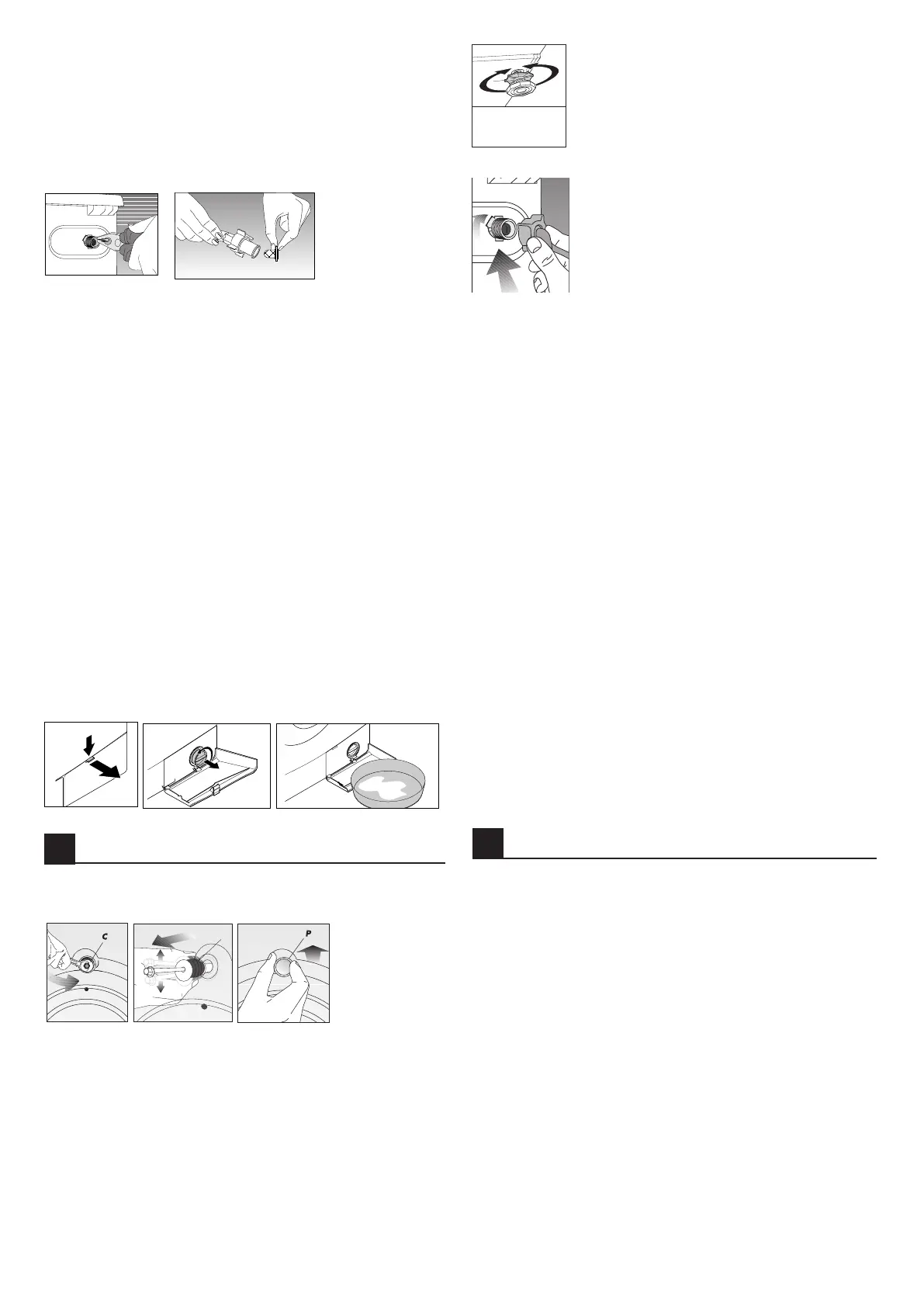 C

P