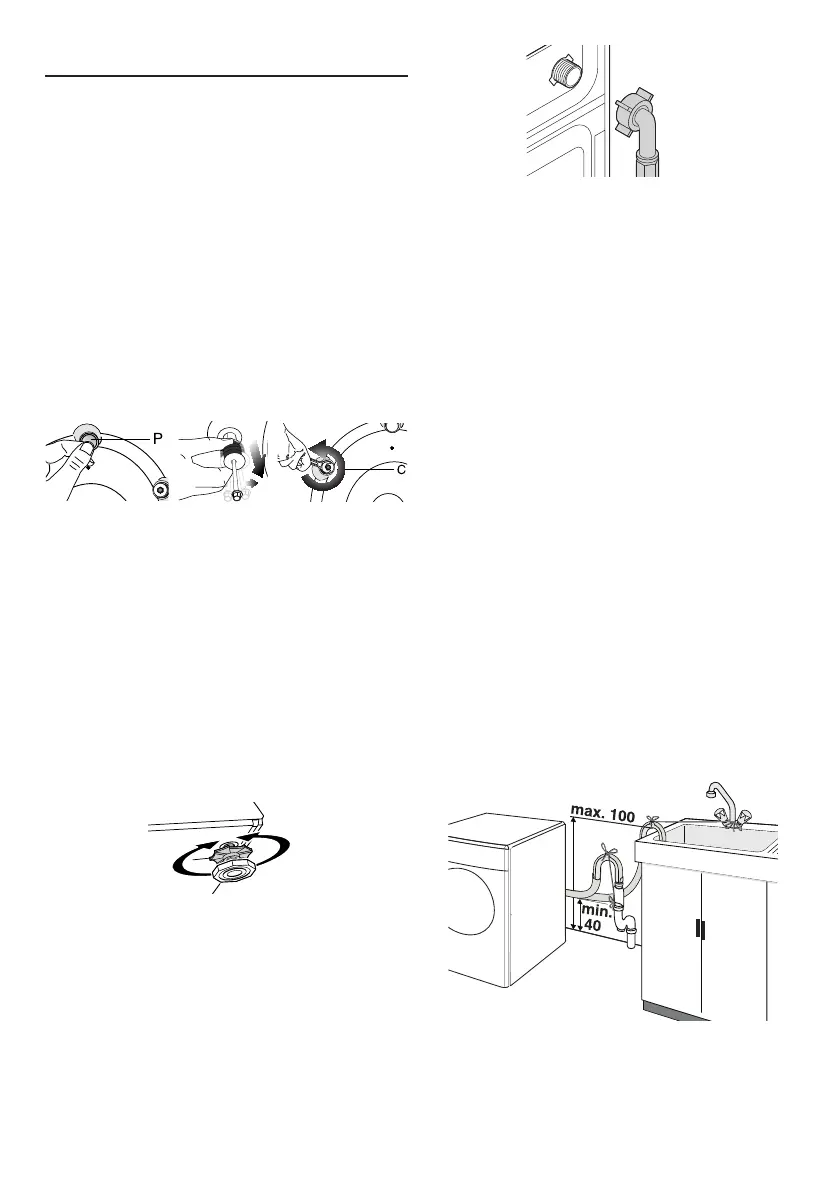 P

C

max. 100

min. 40