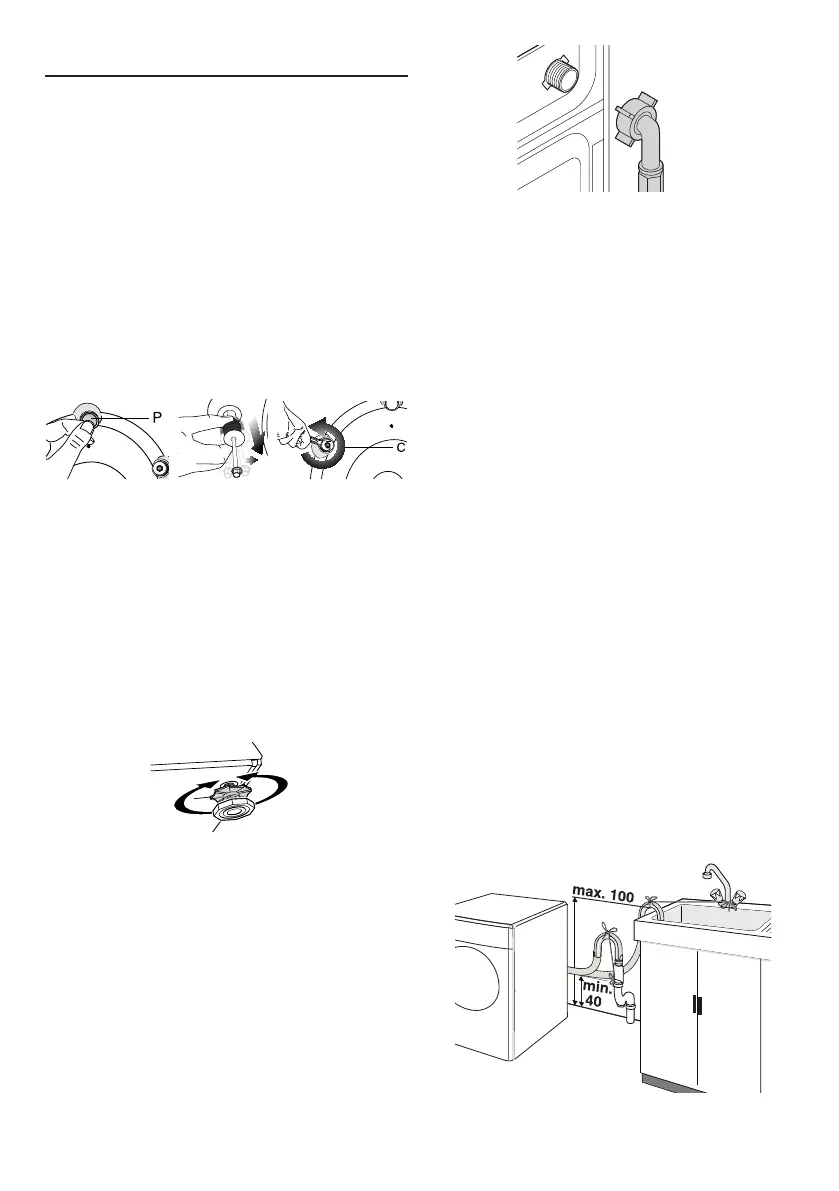 P

C

max. 100

min. 40