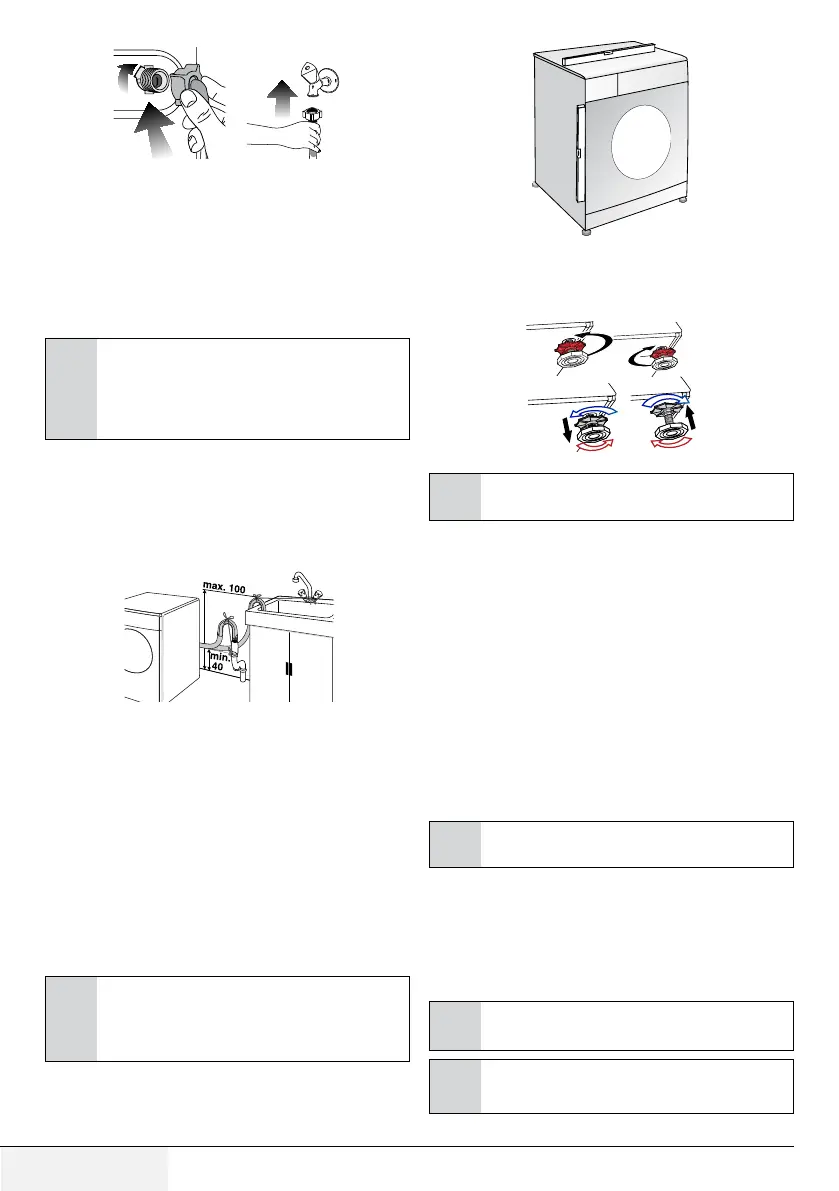 max. 100

min. 40