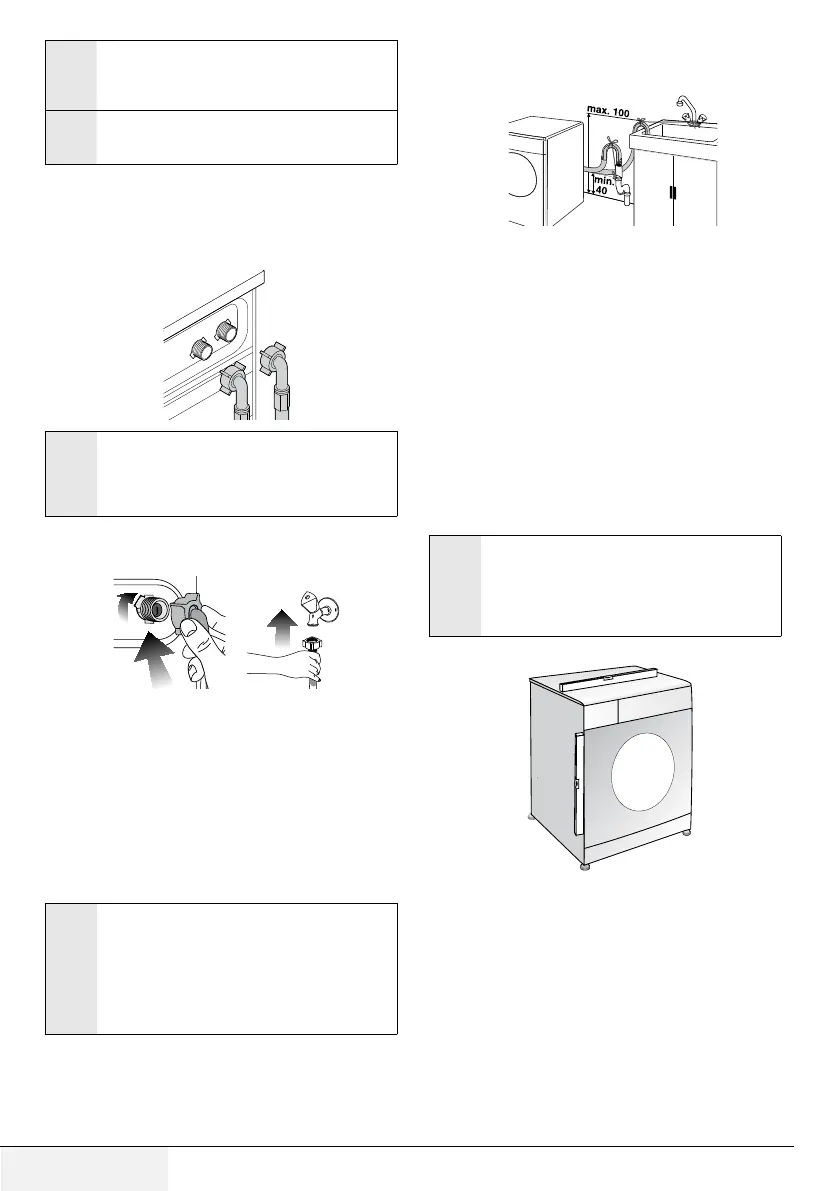 max. 100

min. 40