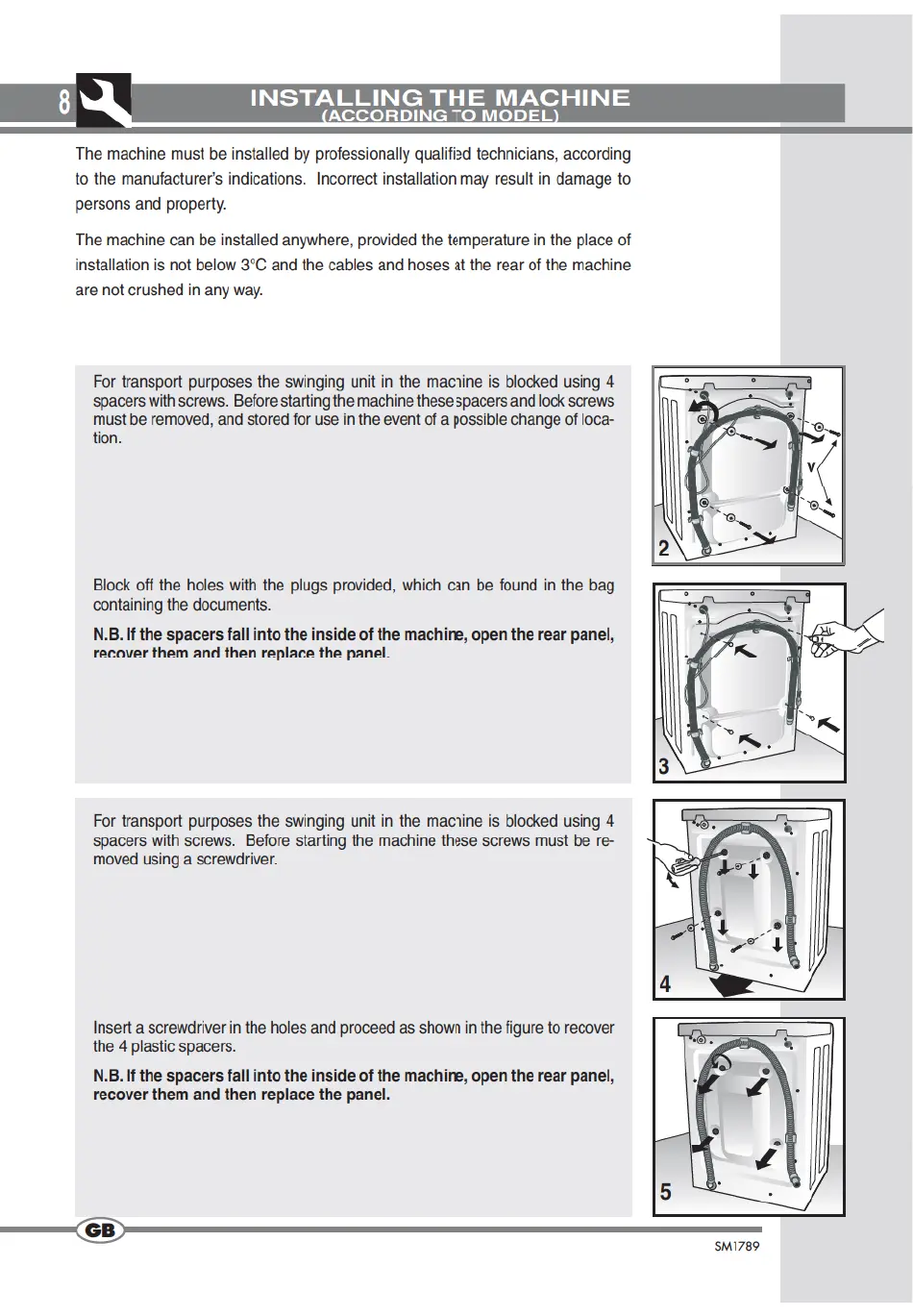 8

INSTALLING THE MACHINE
(ACCORDING TO MODEL)

The machine must be installed by professionally qualified technicians, according to the manufacturer's indications. Incorrect installation may result in damage to persons and property.

The machine can be installed anywhere, provided the temperature in the place of installation is not below 3°C and the cables and hoses at the rear of the machine are not crushed in any way.

For transport purposes the swinging unit in the machine is blocked using 4 spacers with screws. Before starting the machine these spacers and lock screws must be removed, and stored for use in the event of a possible change of location.

V

2

Block off the holes with the plugs provided, which can be found in the bag containing the documents.

N.B. If the spacers fall into the inside of the machine, open the rear panel, recover them and then replace the panel.

3

For transport purposes the swinging unit in the machine is blocked using 4 spacers with screws. Before starting the machine these screws must be removed using a screwdriver.

4

Insert a screwdriver in the holes and proceed as shown in the figure to recover the 4 plastic spacers.

N.B. If the spacers fall into the inside of the machine, open the rear panel, recover them and then replace the panel.

5

GB

SM1789