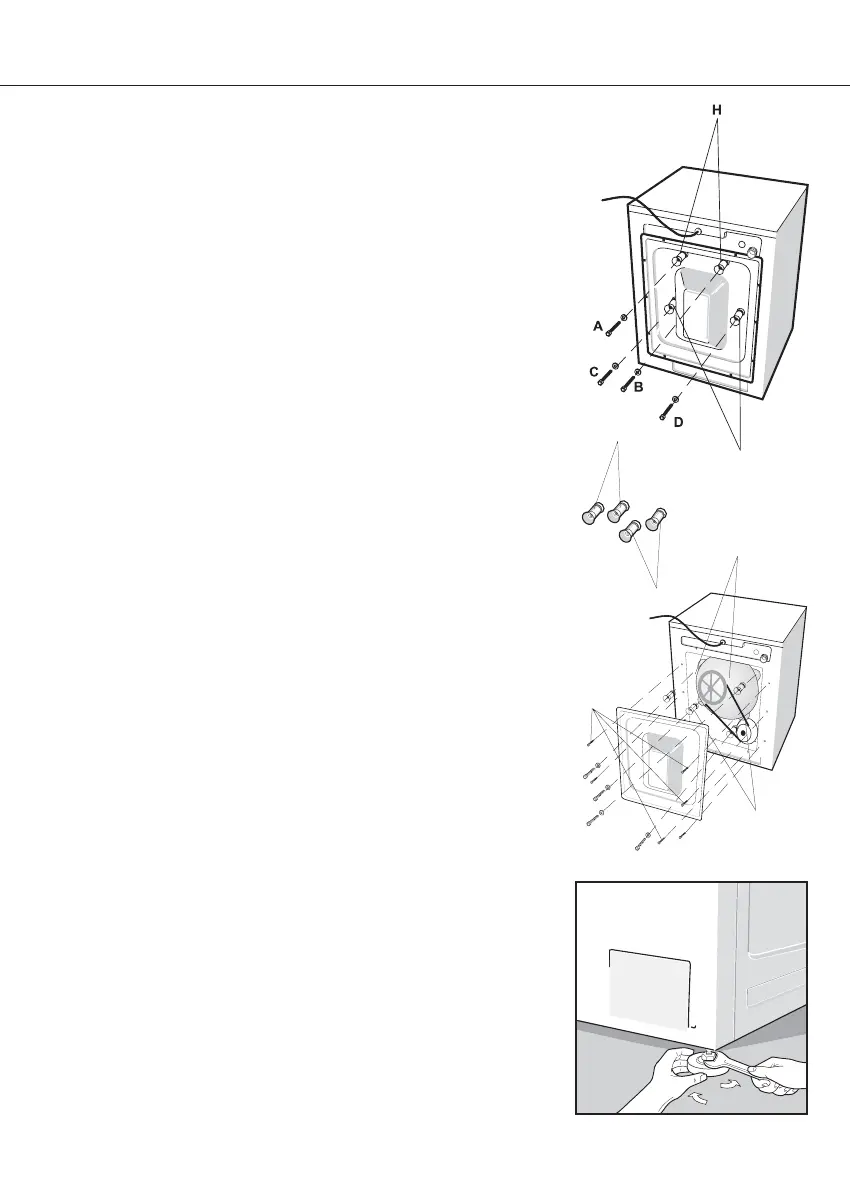 H

A

C

B

D