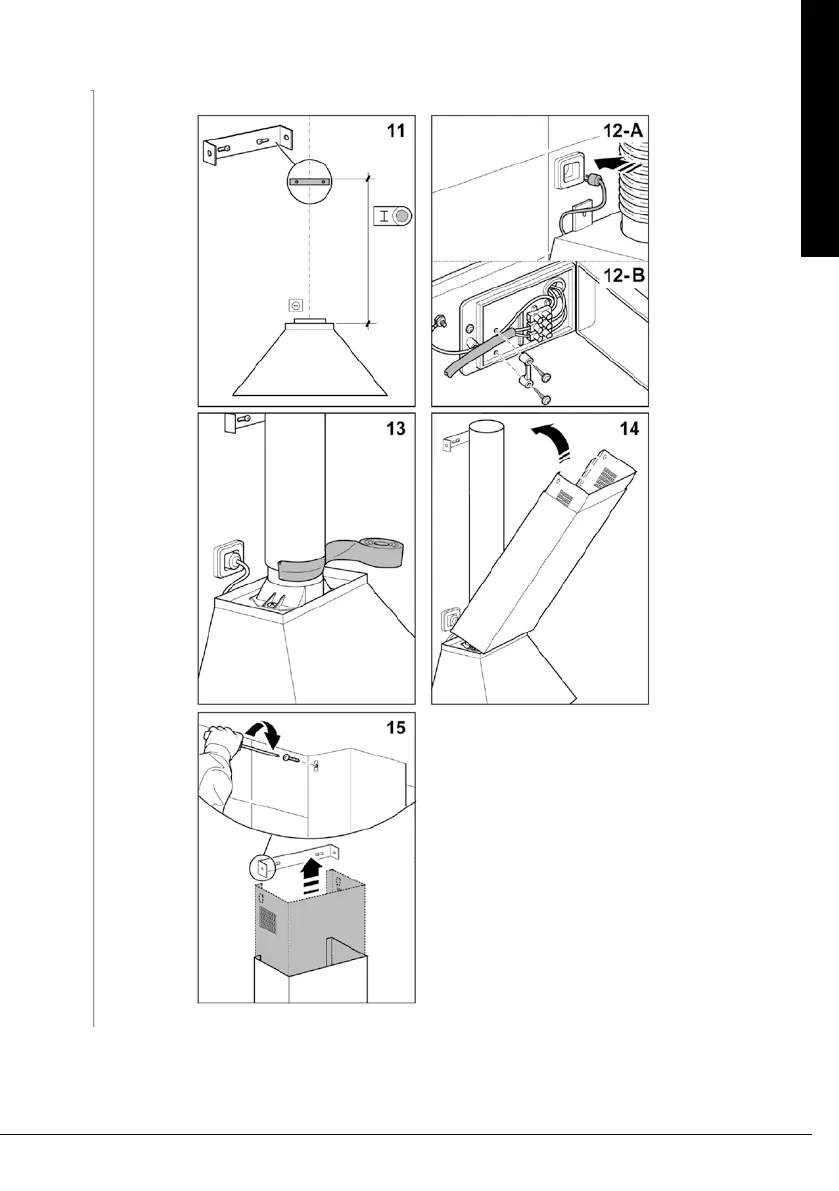 11

12-A

12-B

13

14

15