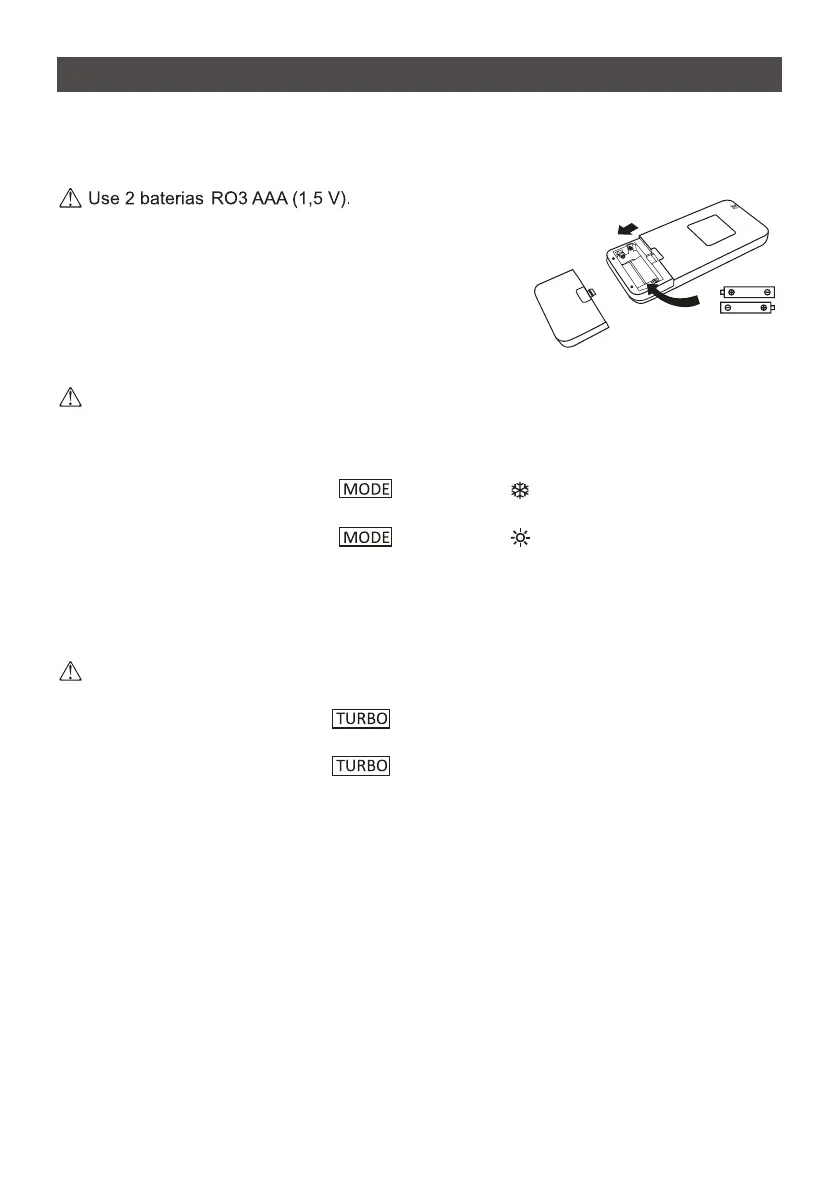 Use 2 baterias RO3 AAA (1,5 V).

MODE

MODE

TURBO

TURBO