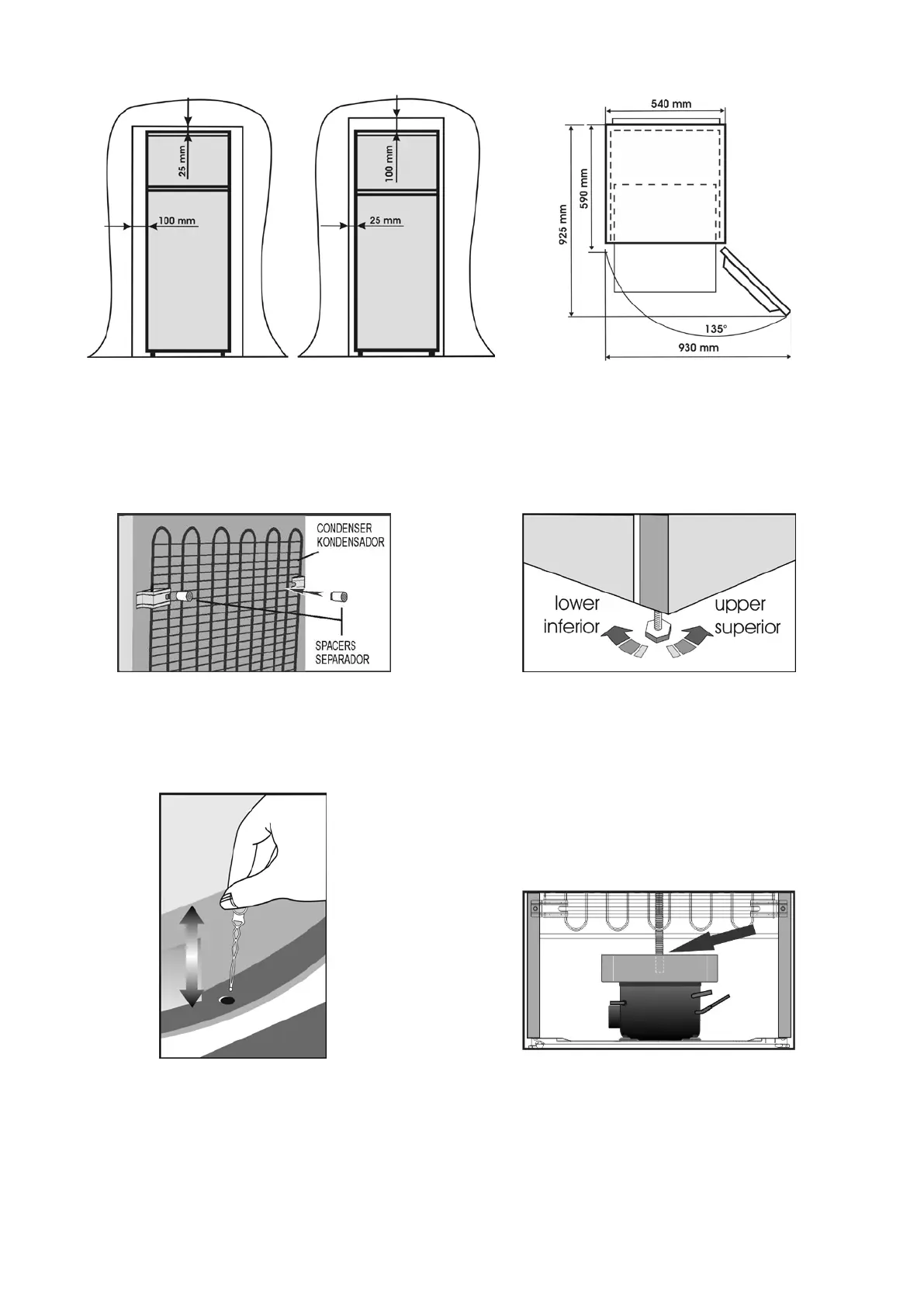 25 mm
100 mm

100 mm
25 mm

540 mm
590 mm
925 mm
135°
930 mm

CONDENSER
KONDENSADOR
SPACERS
SEPARADOR

lower
inferior
upper
superior