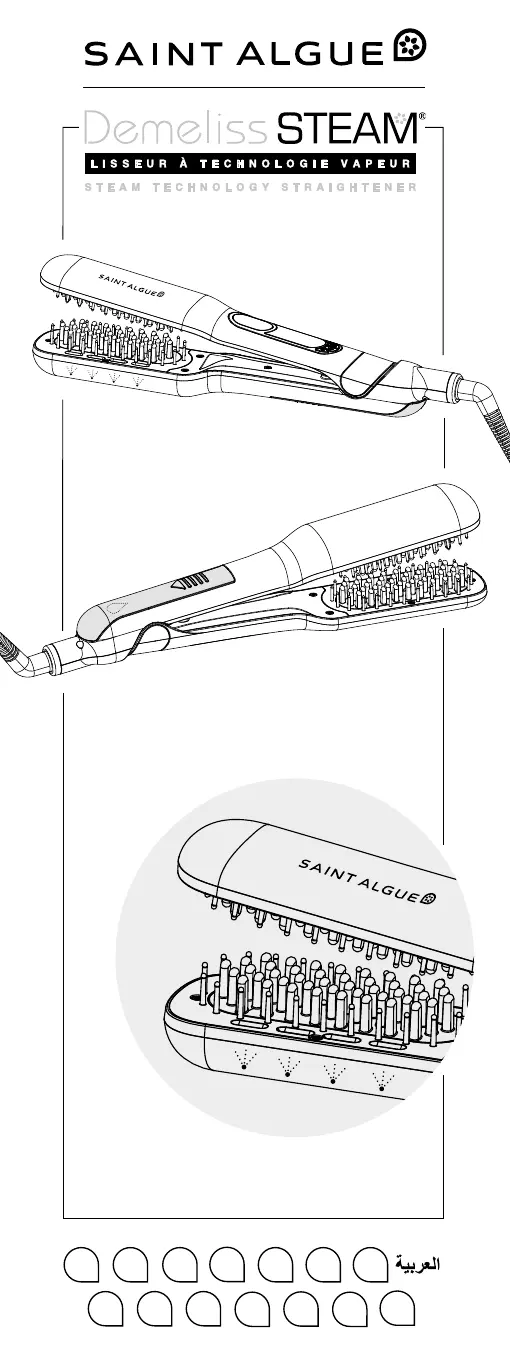 SAINT ALGUE

Demeliss STEAM®

LISSEUR À TECHNOLOGIE VAPEUR

STEAM TECHNOLOGY STRAIGHTENER

SAINT ALGUE

SAINT ALGUE

العربية