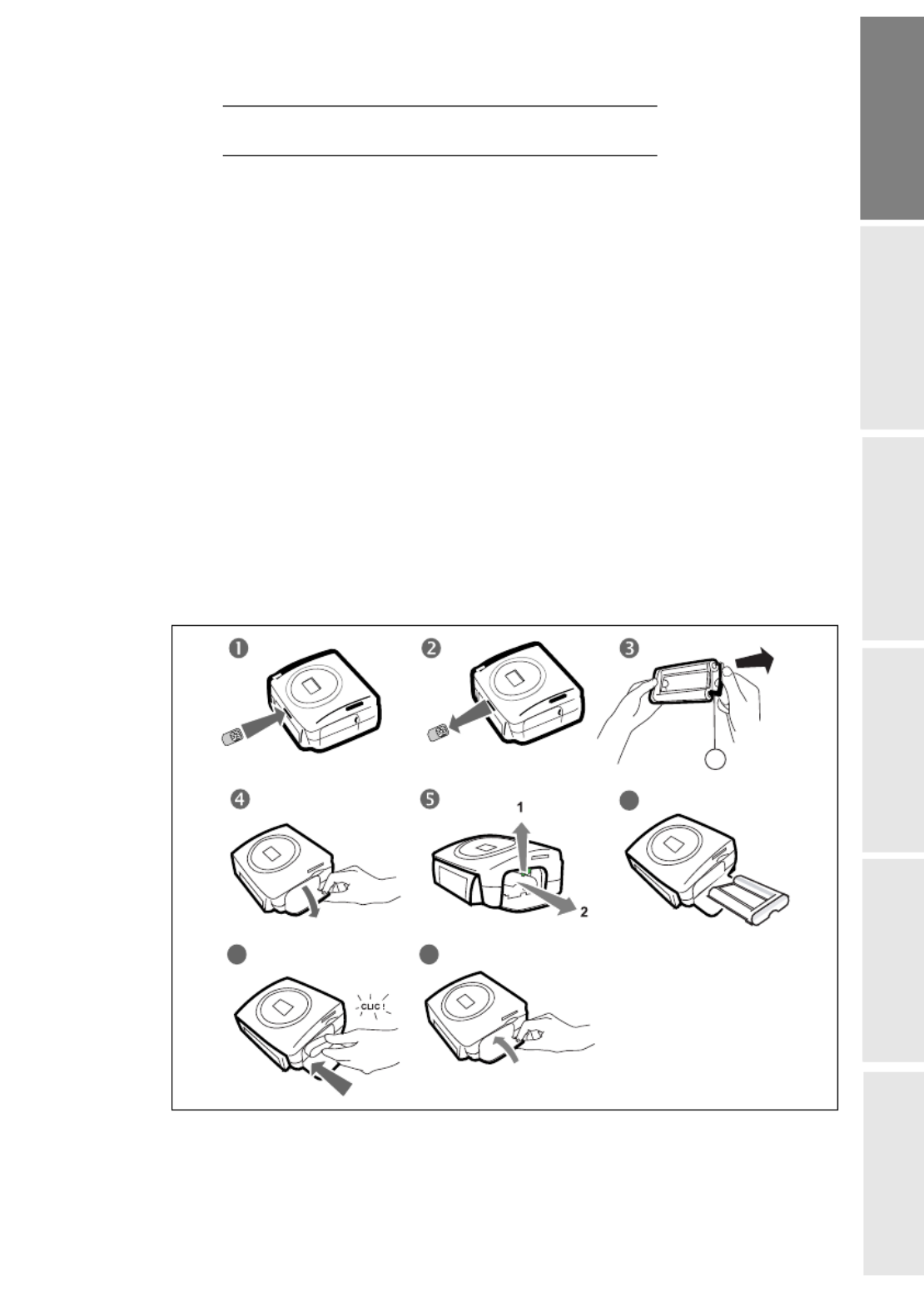 1

2

3

4

5

1

2

CLIC !