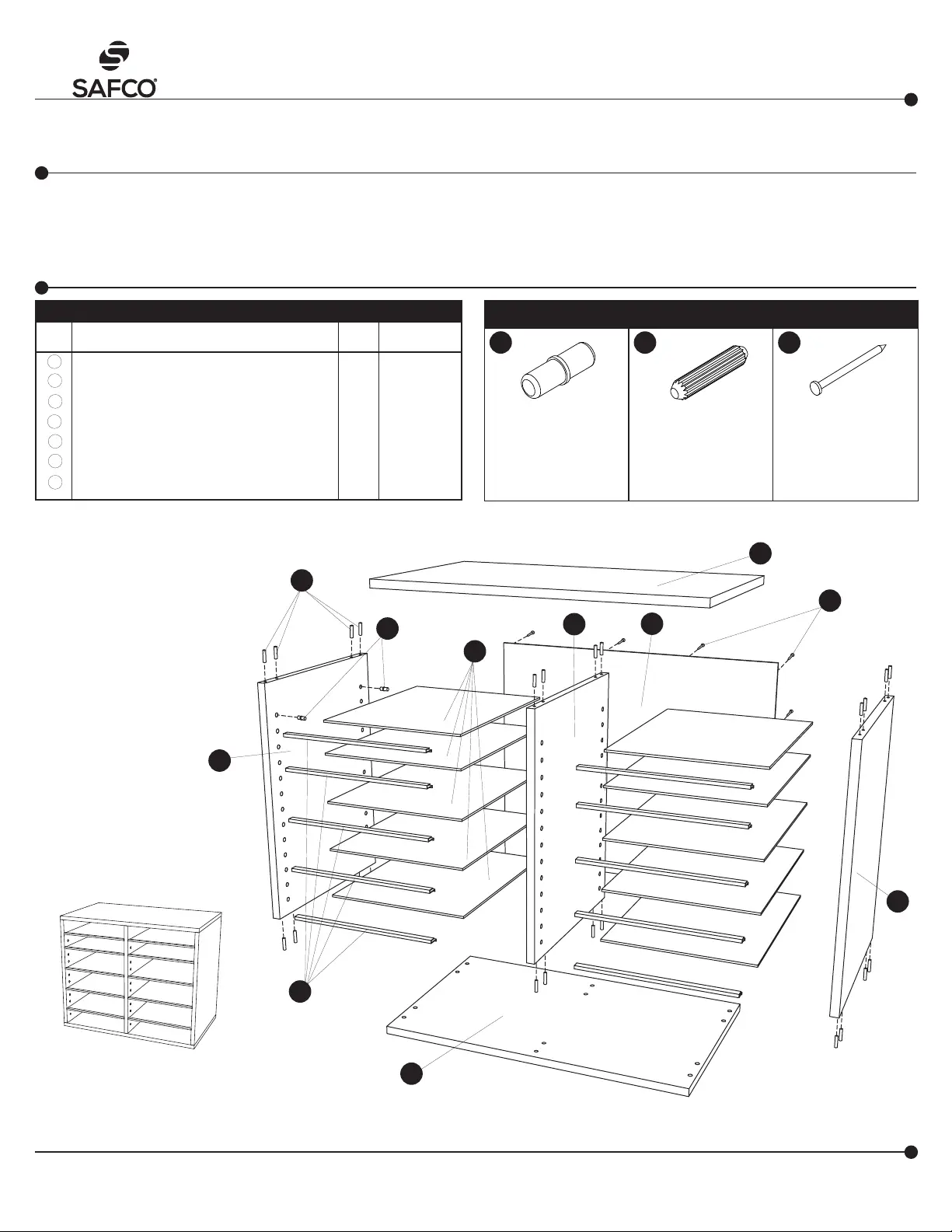 SAFCO®