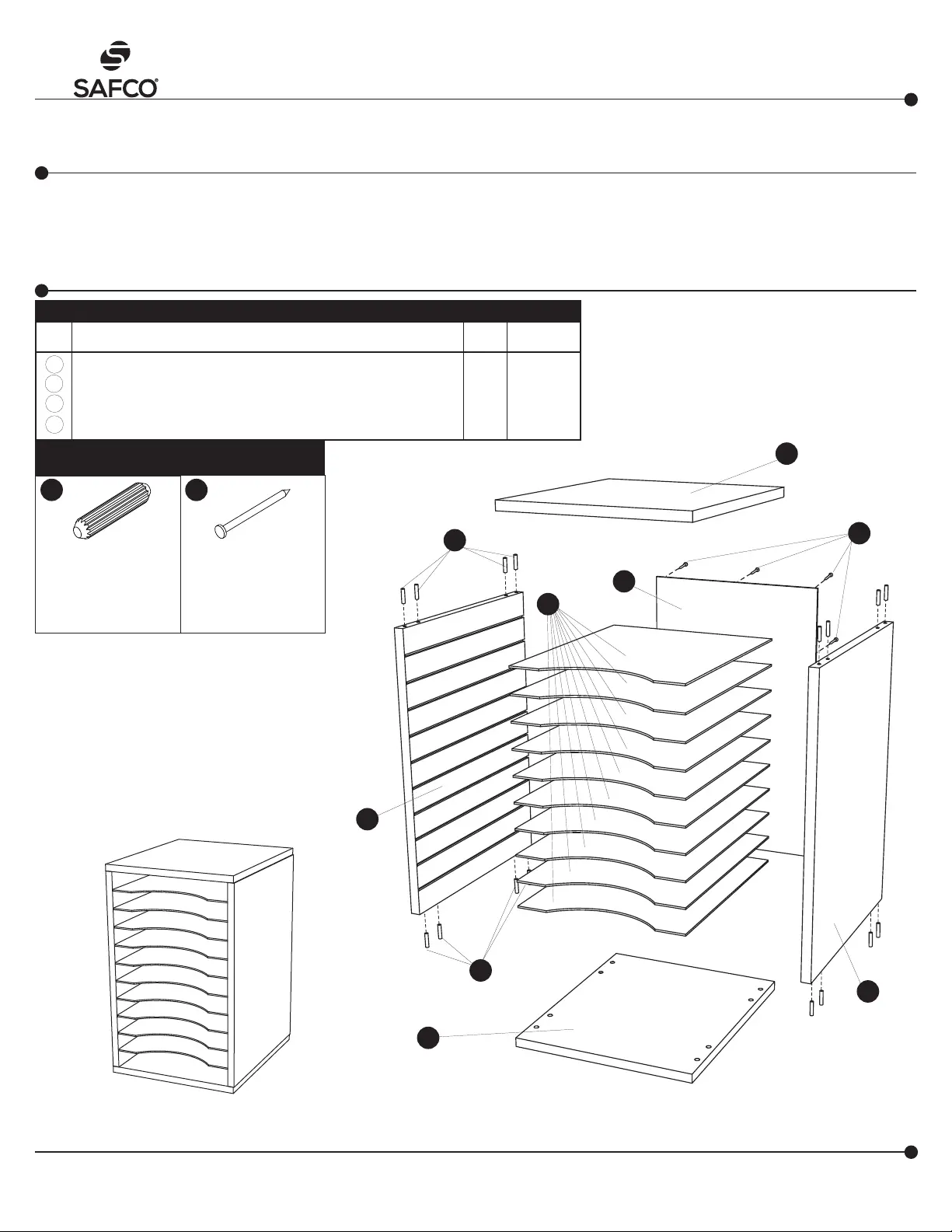 SAFCO®