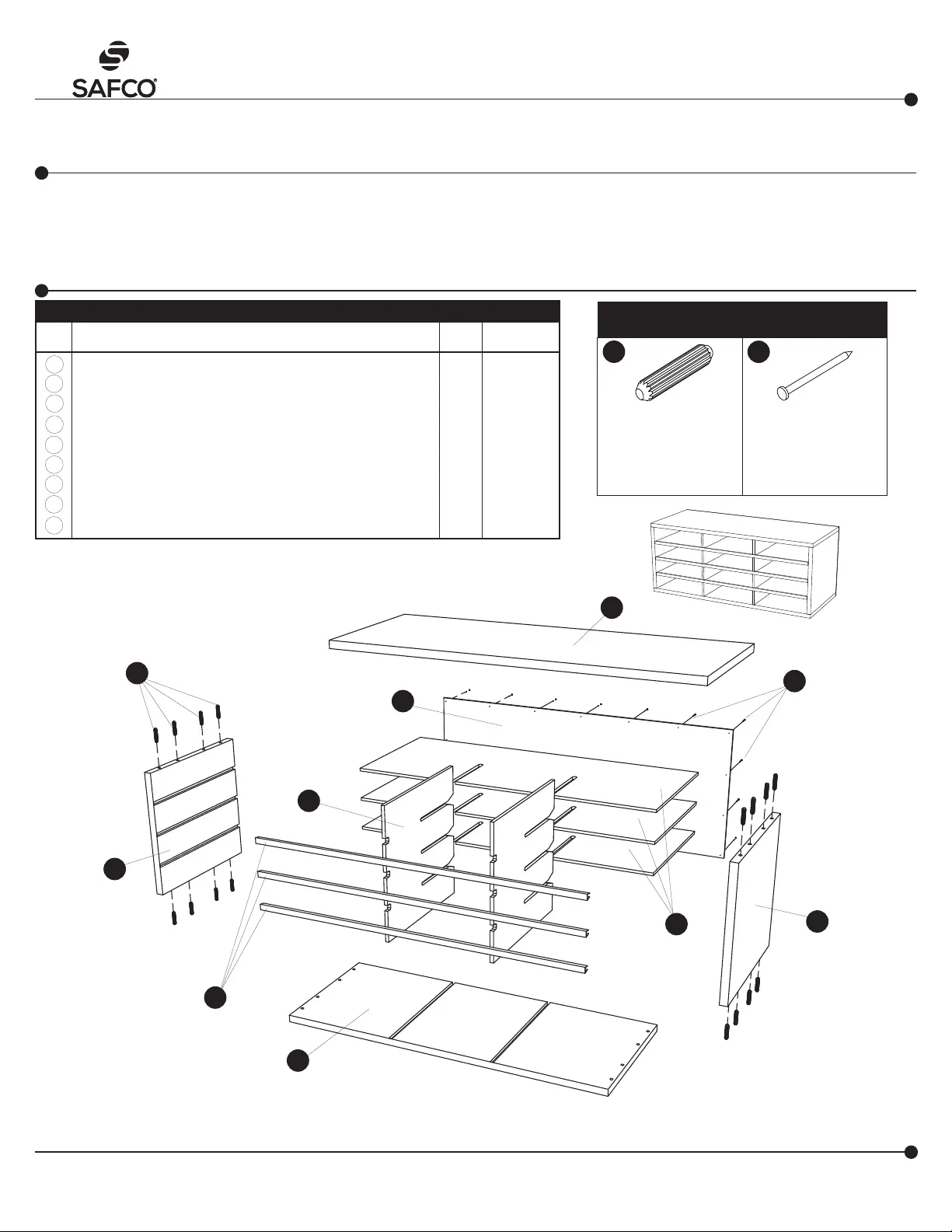 SAFCO®